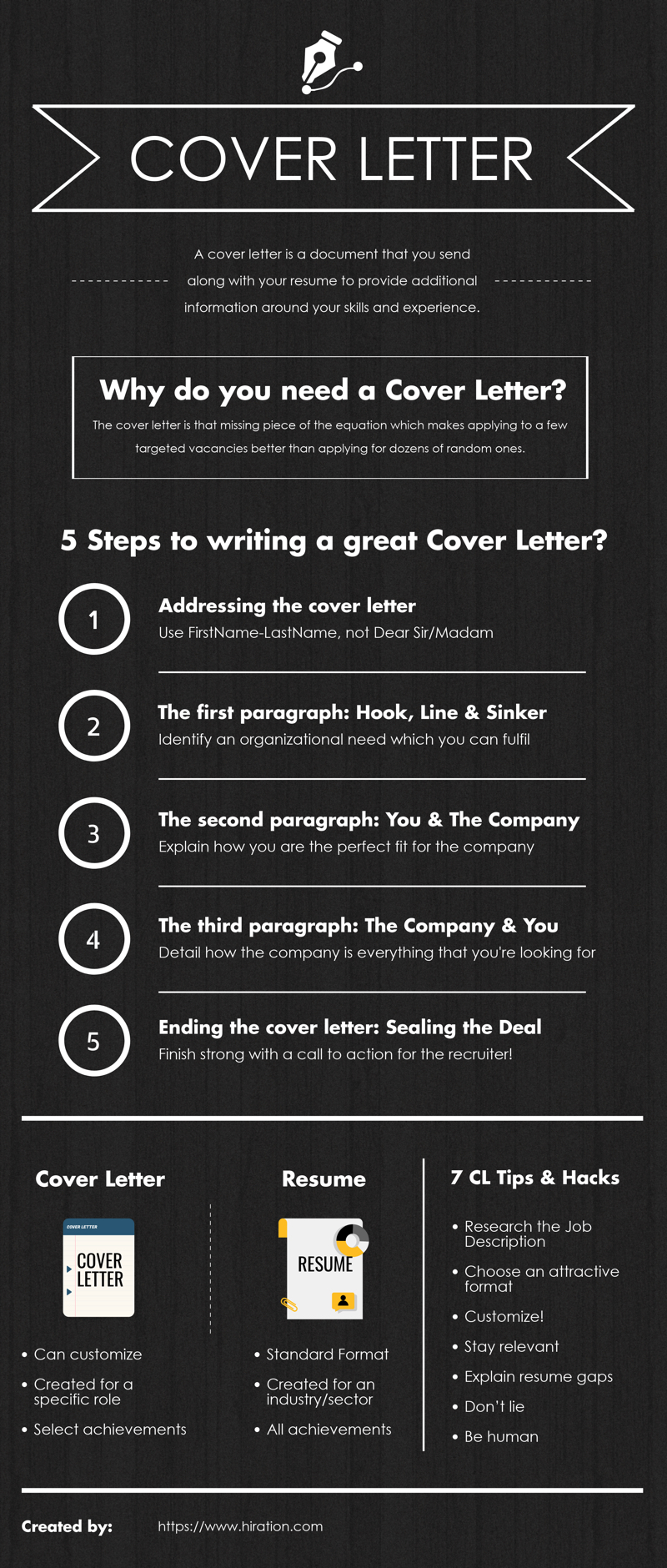 COVER LETTER

A cover letter is a document that you send along with your resume to provide additional information around your skills and experience.

Why do you need a Cover Letter?

The cover letter is that missing piece of the equation which makes applying to a few targeted vacancies better than applying for dozens of random ones.

5 Steps to writing a great Cover Letter?

1
Addressing the cover letter
Use FirstName-LastName, not Dear Sir/Madam

2
The first paragraph: Hook, Line & Sinker
Identify an organizational need which you can fulfil

3
The second paragraph: You & The Company
Explain how you are the perfect fit for the company

4
The third paragraph: The Company & You
Detail how the company is everything that you're looking for

5
Ending the cover letter: Sealing the Deal
Finish strong with a call to action for the recruiter!

Cover Letter

COVER LETTER

COVER LETTER

• Can customize
• Created for a specific role
• Select achievements

Resume

RESUME

• Standard Format
• Created for an industry/sector
• All achievements

7 CL Tips & Hacks

• Research the Job Description
• Choose an attractive format
• Customize!
• Stay relevant
• Explain resume gaps
• Don't lie
• Be human

Created by: https://www.hiration.com