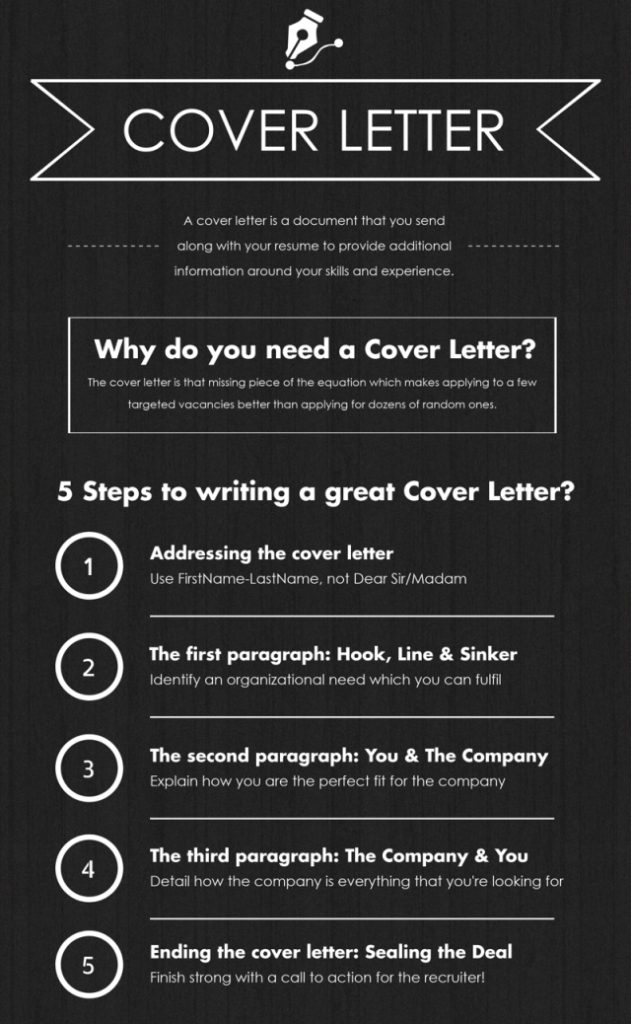 COVER LETTER

A cover letter is a document that you send along with your resume to provide additional information around your skills and experience.

Why do you need a Cover Letter?

The cover letter is that missing piece of the equation which makes applying to a few targeted vacancies better than applying for dozens of random ones.

5 Steps to writing a great Cover Letter?

1
Addressing the cover letter
Use FirstName-LastName, not Dear Sir/Madam

2
The first paragraph: Hook, Line & Sinker
Identify an organizational need which you can fulfil

3
The second paragraph: You & The Company
Explain how you are the perfect fit for the company

4
The third paragraph: The Company & You
Detail how the company is everything that you're looking for

5
Ending the cover letter: Sealing the Deal
Finish strong with a call to action for the recruiter!