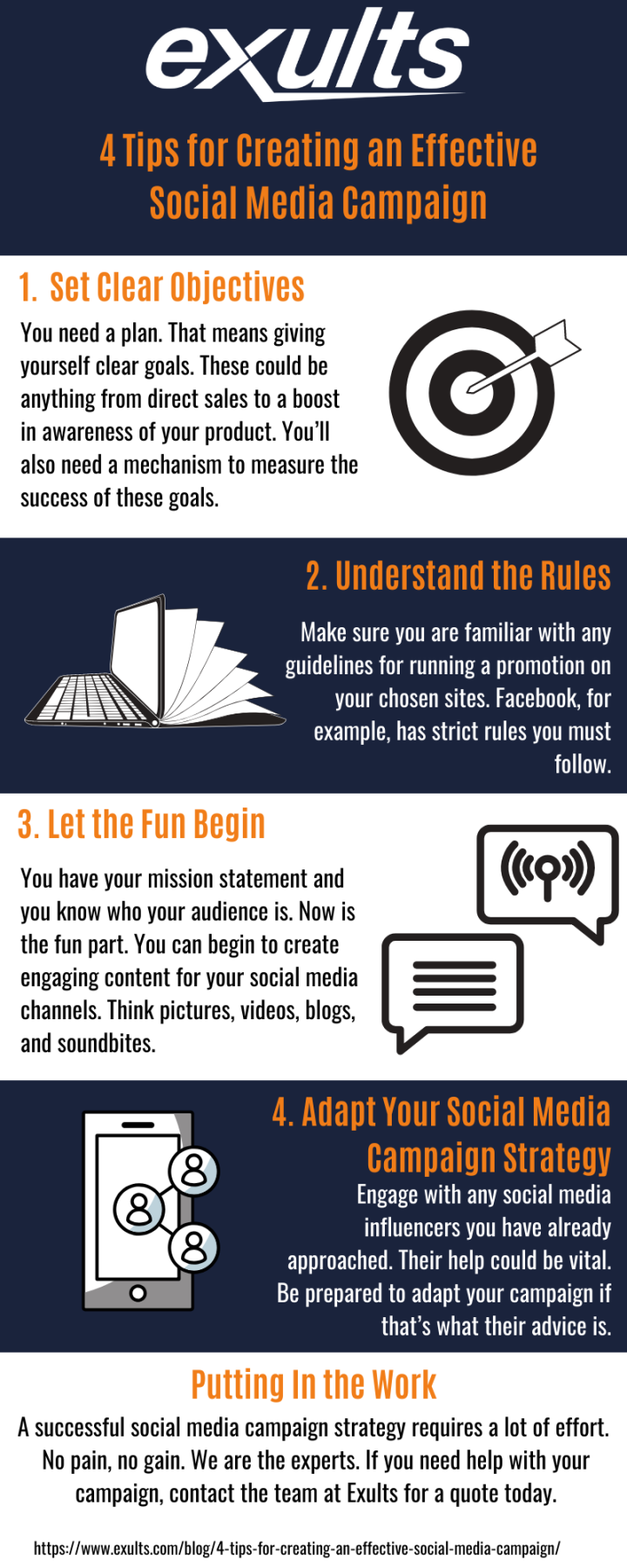 exults

4 Tips for Creating an Effective Social Media Campaign

1. Set Clear Objectives

You need a plan. That means giving yourself clear goals. These could be anything from direct sales to a boost in awareness of your product. You'll also need a mechanism to measure the success of these goals.

2. Understand the Rules

Make sure you are familiar with any guidelines for running a promotion on your chosen sites. Facebook, for example, has strict rules you must follow.

3. Let the Fun Begin

You have your mission statement and you know who your audience is. Now is the fun part. You can begin to create engaging content for your social media channels. Think pictures, videos, blogs, and soundbites.

4. Adapt Your Social Media Campaign Strategy

Engage with any social media influencers you have already approached. Their help could be vital. Be prepared to adapt your campaign if that's what their advice is.

Putting In the Work

A successful social media campaign strategy requires a lot of effort. No pain, no gain. We are the experts. If you need help with your campaign, contact the team at Exults for a quote today.

https://www.exults.com/blog/4-tips-for-creating-an-effective-social-media-campaign/