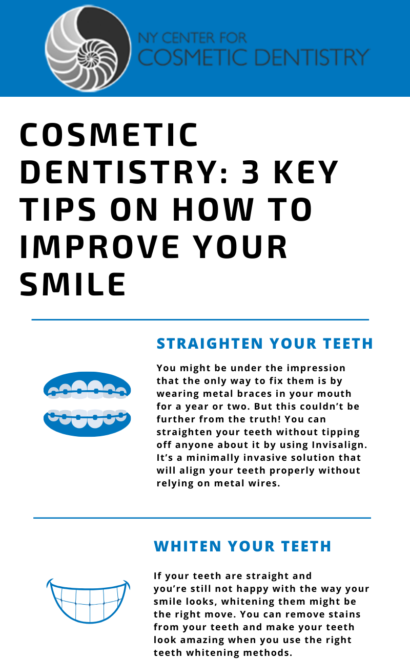 NY CENTER FOR
COSMETIC DENTISTRY

COSMETIC DENTISTRY: 3 KEY TIPS ON HOW TO IMPROVE YOUR SMILE

STRAIGHTEN YOUR TEETH

You might be under the impression that the only way to fix them is by wearing metal braces in your mouth for a year or two. But this couldn't be further from the truth! You can straighten your teeth without tipping off anyone about it by using Invisalign. It's a minimally invasive solution that will align your teeth properly without relying on metal wires.

WHITEN YOUR TEETH

If your teeth are straight and you're still not happy with the way your smile looks, whitening them might be the right move. You can remove stains from your teeth and make your teeth look amazing when you use the right teeth whitening methods.