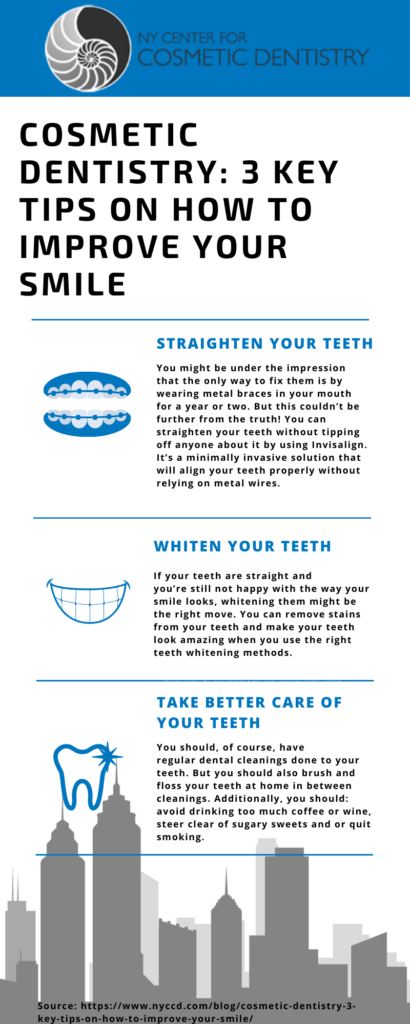 NY CENTER FOR
COSMETIC DENTISTRY

COSMETIC DENTISTRY: 3 KEY TIPS ON HOW TO IMPROVE YOUR SMILE

STRAIGHTEN YOUR TEETH

You might be under the impression that the only way to fix them is by wearing metal braces in your mouth for a year or two. But this couldn't be further from the truth! You can straighten your teeth without tipping off anyone about it by using Invisalign. It's a minimally invasive solution that will align your teeth properly without relying on metal wires.

WHITEN YOUR TEETH

If your teeth are straight and you're still not happy with the way your smile looks, whitening them might be the right move. You can remove stains from your teeth and make your teeth look amazing when you use the right teeth whitening methods.

TAKE BETTER CARE OF YOUR TEETH

You should, of course, have regular dental cleanings done to your teeth. But you should also brush and floss your teeth at home in between cleanings. Additionally, you should: avoid drinking too much coffee or wine, steer clear of sugary sweets and or quit smoking.

Source: https://www.nyccd.com/blog/cosmetic-dentistry-3-key-tips-on-how-to-improve-your-smile/