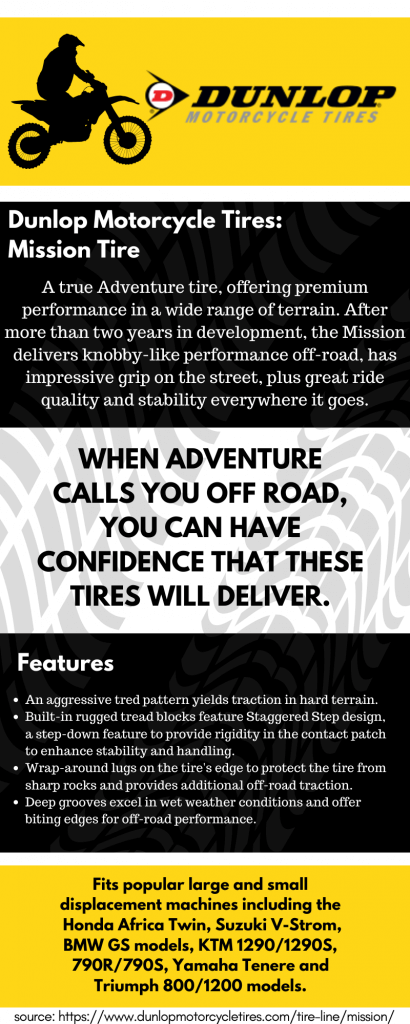 DUNLOP
MOTORCYCLE TIRES

Dunlop Motorcycle Tires: Mission Tire

A true Adventure tire, offering premium performance in a wide range of terrain. After more than two years in development, the Mission delivers knobby-like performance off-road, has impressive grip on the street, plus great ride quality and stability everywhere it goes.

WHEN ADVENTURE CALLS YOU OFF ROAD, YOU CAN HAVE CONFIDENCE THAT THESE TIRES WILL DELIVER.

Features

- An aggressive tred pattern yields traction in hard terrain.
- Built-in rugged tread blocks feature Staggered Step design, a step-down feature to provide rigidity in the contact patch to enhance stability and handling.
- Wrap-around lugs on the tire's edge to protect the tire from sharp rocks and provides additional off-road traction.
- Deep grooves excel in wet weather conditions and offer biting edges for off-road performance.

Fits popular large and small displacement machines including the Honda Africa Twin, Suzuki V-Strom, BMW GS models, KTM 1290/1290S, 790R/790S, Yamaha Tenere and Triumph 800/1200 models.

source: https://www.dunlopmotorcycletires.com/tire-line/mission/