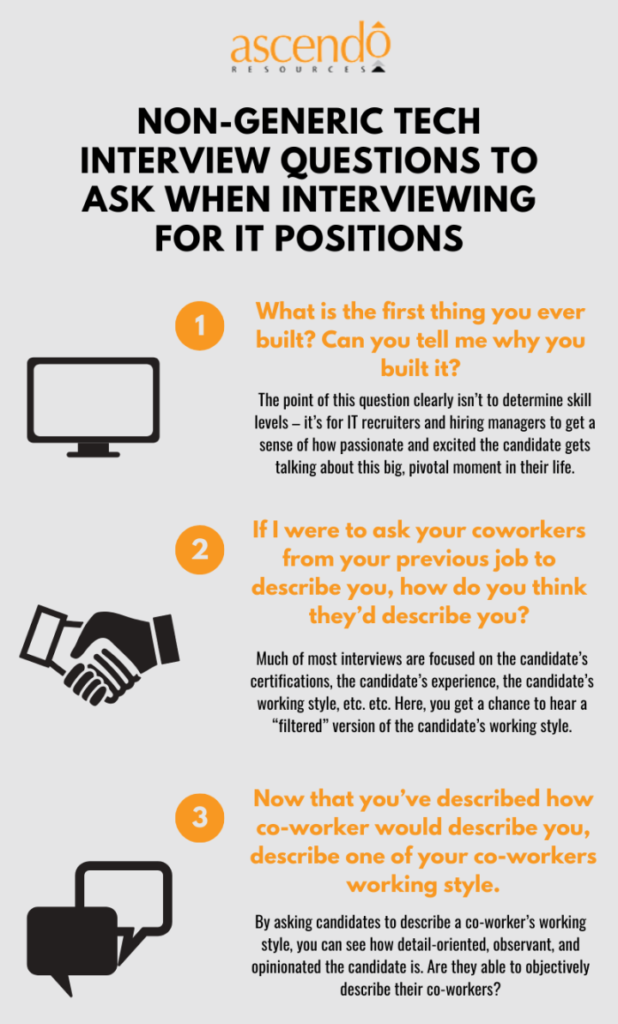 ascendo
RESOURCES

NON-GENERIC TECH INTERVIEW QUESTIONS TO ASK WHEN INTERVIEWING FOR IT POSITIONS

1

What is the first thing you ever built? Can you tell me why you built it?

The point of this question clearly isn't to determine skill levels – it's for IT recruiters and hiring managers to get a sense of how passionate and excited the candidate gets talking about this big, pivotal moment in their life.

2

If I were to ask your coworkers from your previous job to describe you, how do you think they'd describe you?

Much of most interviews are focused on the candidate's certifications, the candidate's experience, the candidate's working style, etc. etc. Here, you get a chance to hear a "filtered" version of the candidate's working style.

3

Now that you've described how co-worker would describe you, describe one of your co-workers working style.

By asking candidates to describe a co-worker's working style, you can see how detail-oriented, observant, and opinionated the candidate is. Are they able to objectively describe their co-workers?