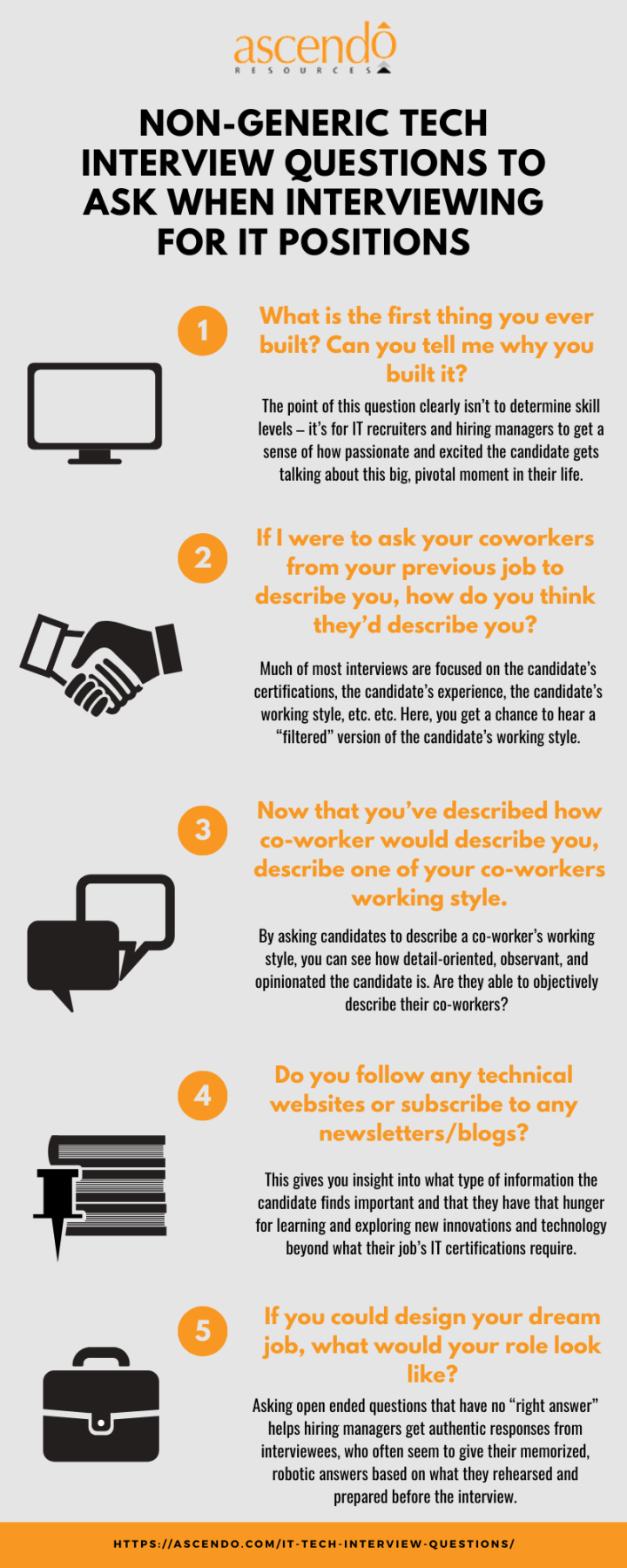 ascendo
RESOURCES

NON-GENERIC TECH INTERVIEW QUESTIONS TO ASK WHEN INTERVIEWING FOR IT POSITIONS

1

What is the first thing you ever built? Can you tell me why you built it?

The point of this question clearly isn't to determine skill levels – it's for IT recruiters and hiring managers to get a sense of how passionate and excited the candidate gets talking about this big, pivotal moment in their life.

2

If I were to ask your coworkers from your previous job to describe you, how do you think they'd describe you?

Much of most interviews are focused on the candidate's certifications, the candidate's experience, the candidate's working style, etc. etc. Here, you get a chance to hear a "filtered" version of the candidate's working style.

3

Now that you've described how co-worker would describe you, describe one of your co-workers working style.

By asking candidates to describe a co-worker's working style, you can see how detail-oriented, observant, and opinionated the candidate is. Are they able to objectively describe their co-workers?

4

Do you follow any technical websites or subscribe to any newsletters/blogs?

This gives you insight into what type of information the candidate finds important and that they have that hunger for learning and exploring new innovations and technology beyond what their job's IT certifications require.

5

If you could design your dream job, what would your role look like?

Asking open ended questions that have no "right answer" helps hiring managers get authentic responses from interviewees, who often seem to give their memorized, robotic answers based on what they rehearsed and prepared before the interview.

HTTPS://ASCENDO.COM/IT-TECH-INTERVIEW-QUESTIONS/