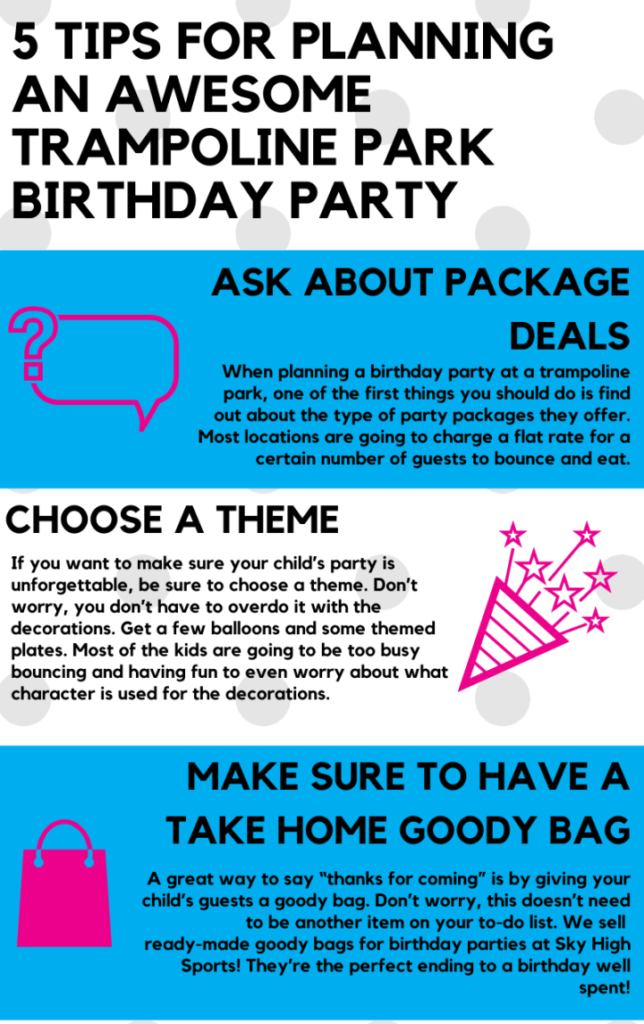 5 TIPS FOR PLANNING AN AWESOME TRAMPOLINE PARK BIRTHDAY PARTY

ASK ABOUT PACKAGE DEALS

When planning a birthday party at a trampoline park, one of the first things you should do is find out about the type of party packages they offer. Most locations are going to charge a flat rate for a certain number of guests to bounce and eat.

CHOOSE A THEME

If you want to make sure your child's party is unforgettable, be sure to choose a theme. Don't worry, you don't have to overdo it with the decorations. Get a few balloons and some themed plates. Most of the kids are going to be too busy bouncing and having fun to even worry about what character is used for the decorations.

MAKE SURE TO HAVE A TAKE HOME GOODY BAG

A great way to say "thanks for coming" is by giving your child's guests a goody bag. Don't worry, this doesn't need to be another item on your to-do list. We sell ready-made goody bags for birthday parties at Sky High Sports! They're the perfect ending to a birthday well spent!