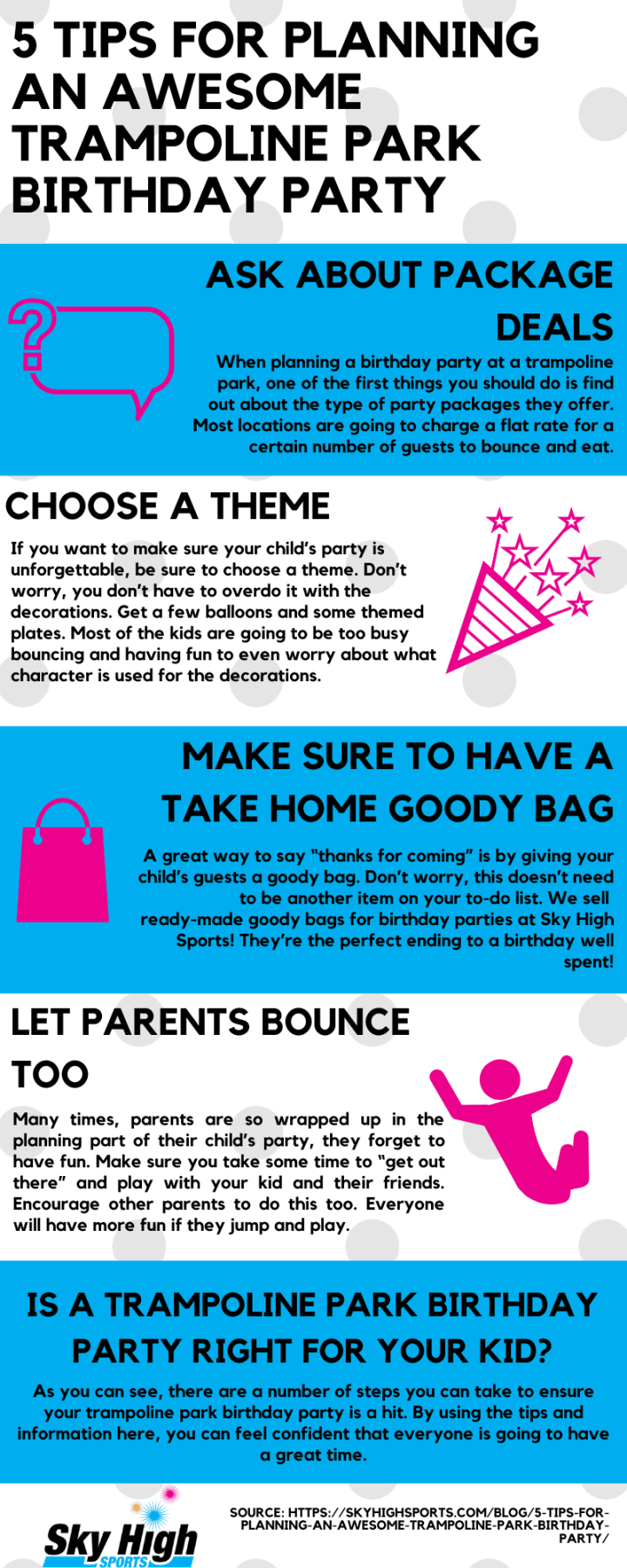 5 TIPS FOR PLANNING AN AWESOME TRAMPOLINE PARK BIRTHDAY PARTY

ASK ABOUT PACKAGE DEALS

When planning a birthday party at a trampoline park, one of the first things you should do is find out about the type of party packages they offer. Most locations are going to charge a flat rate for a certain number of guests to bounce and eat.

CHOOSE A THEME

If you want to make sure your child's party is unforgettable, be sure to choose a theme. Don't worry, you don't have to overdo it with the decorations. Get a few balloons and some themed plates. Most of the kids are going to be too busy bouncing and having fun to even worry about what character is used for the decorations.

MAKE SURE TO HAVE A TAKE HOME GOODY BAG

A great way to say "thanks for coming" is by giving your child's guests a goody bag. Don't worry, this doesn't need to be another item on your to-do list. We sell ready-made goody bags for birthday parties at Sky High Sports! They're the perfect ending to a birthday well spent!

LET PARENTS BOUNCE TOO

Many times, parents are so wrapped up in the planning part of their child's party, they forget to have fun. Make sure you take some time to "get out there" and play with your kid and their friends. Encourage other parents to do this too. Everyone will have more fun if they jump and play.

IS A TRAMPOLINE PARK BIRTHDAY PARTY RIGHT FOR YOUR KID?

As you can see, there are a number of steps you can take to ensure your trampoline park birthday party is a hit. By using the tips and information here, you can feel confident that everyone is going to have a great time.

Sky High SPORTS

SOURCE: HTTPS://SKYHIGHSPORTS.COM/BLOG/5-TIPS-FOR-PLANNING-AN-AWESOME-TRAMPOLINE-PARK-BIRTHDAY-PARTY/