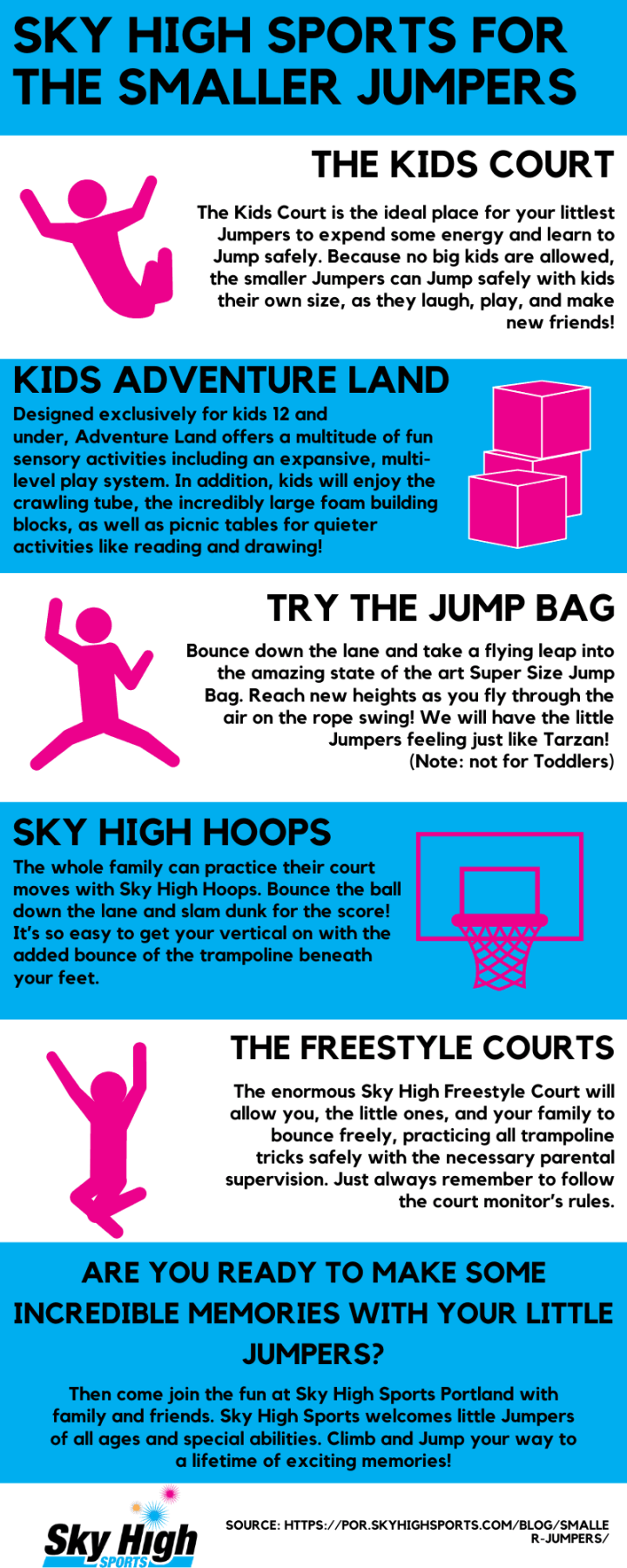 SKY HIGH SPORTS FOR THE SMALLER JUMPERS

THE KIDS COURT

The Kids Court is the ideal place for your littlest Jumpers to expend some energy and learn to Jump safely. Because no big kids are allowed, the smaller Jumpers can Jump safely with kids their own size, as they laugh, play, and make new friends!

KIDS ADVENTURE LAND

Designed exclusively for kids 12 and under, Adventure Land offers a multitude of fun sensory activities including an expansive, multi-level play system. In addition, kids will enjoy the crawling tube, the incredibly large foam building blocks, as well as picnic tables for quieter activities like reading and drawing!

TRY THE JUMP BAG

Bounce down the lane and take a flying leap into the amazing state of the art Super Size Jump Bag. Reach new heights as you fly through the air on the rope swing! We will have the little Jumpers feeling just like Tarzan! (Note: not for Toddlers)

SKY HIGH HOOPS

The whole family can practice their court moves with Sky High Hoops. Bounce the ball down the lane and slam dunk for the score! It's so easy to get your vertical on with the added bounce of the trampoline beneath your feet.

THE FREESTYLE COURTS

The enormous Sky High Freestyle Court will allow you, the little ones, and your family to bounce freely, practicing all trampoline tricks safely with the necessary parental supervision. Just always remember to follow the court monitor's rules.

ARE YOU READY TO MAKE SOME INCREDIBLE MEMORIES WITH YOUR LITTLE JUMPERS?

Then come join the fun at Sky High Sports Portland with family and friends. Sky High Sports welcomes little Jumpers of all ages and special abilities. Climb and Jump your way to a lifetime of exciting memories!

Sky High SPORTS

SOURCE: HTTPS://POR.SKYHIGHSPORTS.COM/BLOG/SMALLER-JUMPERS/