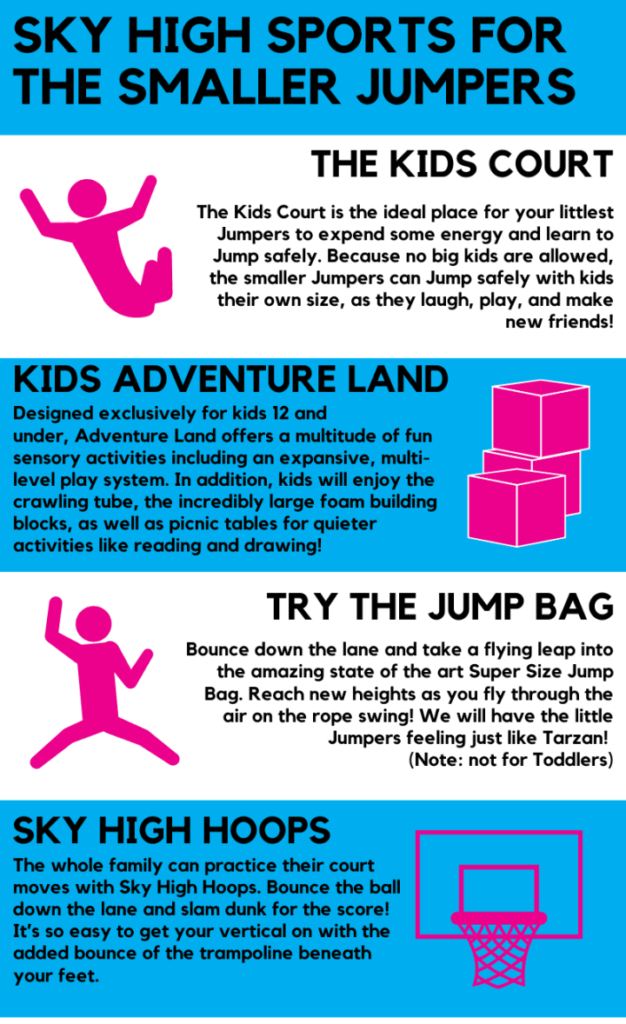 SKY HIGH SPORTS FOR THE SMALLER JUMPERS

THE KIDS COURT

The Kids Court is the ideal place for your littlest Jumpers to expend some energy and learn to Jump safely. Because no big kids are allowed, the smaller Jumpers can Jump safely with kids their own size, as they laugh, play, and make new friends!

KIDS ADVENTURE LAND

Designed exclusively for kids 12 and under, Adventure Land offers a multitude of fun sensory activities including an expansive, multi-level play system. In addition, kids will enjoy the crawling tube, the incredibly large foam building blocks, as well as picnic tables for quieter activities like reading and drawing!

TRY THE JUMP BAG

Bounce down the lane and take a flying leap into the amazing state of the art Super Size Jump Bag. Reach new heights as you fly through the air on the rope swing! We will have the little Jumpers feeling just like Tarzan!
(Note: not for Toddlers)

SKY HIGH HOOPS

The whole family can practice their court moves with Sky High Hoops. Bounce the ball down the lane and slam dunk for the score! It's so easy to get your vertical on with the added bounce of the trampoline beneath your feet.