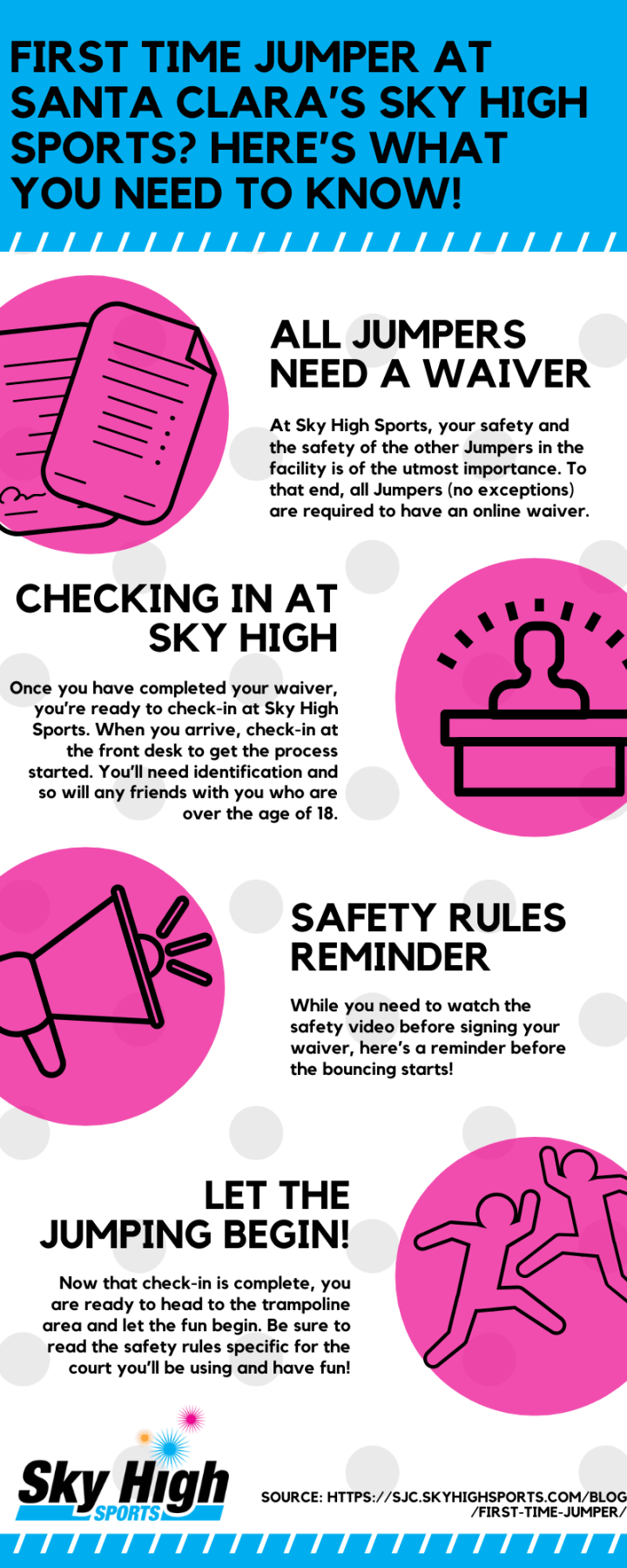 FIRST TIME JUMPER AT SANTA CLARA'S SKY HIGH SPORTS? HERE'S WHAT YOU NEED TO KNOW!

ALL JUMPERS NEED A WAIVER

At Sky High Sports, your safety and the safety of the other Jumpers in the facility is of the utmost importance. To that end, all Jumpers (no exceptions) are required to have an online waiver.

CHECKING IN AT SKY HIGH

Once you have completed your waiver, you're ready to check-in at Sky High Sports. When you arrive, check-in at the front desk to get the process started. You'll need identification and so will any friends with you who are over the age of 18.

SAFETY RULES REMINDER

While you need to watch the safety video before signing your waiver, here's a reminder before the bouncing starts!

LET THE JUMPING BEGIN!

Now that check-in is complete, you are ready to head to the trampoline area and let the fun begin. Be sure to read the safety rules specific for the court you'll be using and have fun!

Sky High SPORTS

SOURCE: HTTPS://SJC.SKYHIGHSPORTS.COM/BLOG/FIRST-TIME-JUMPER/