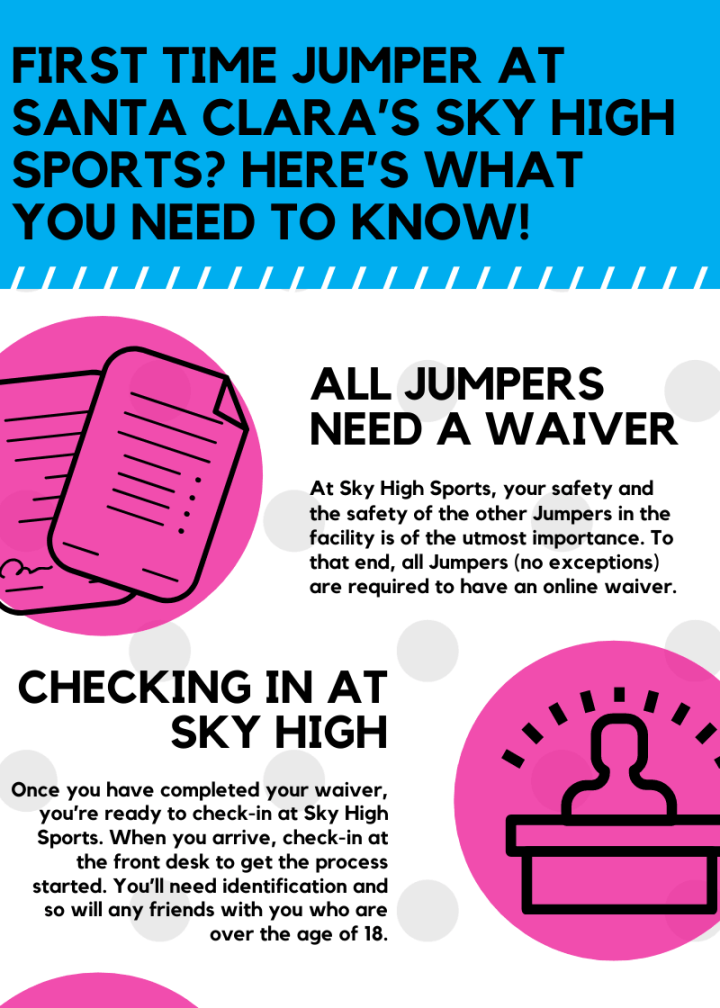 FIRST TIME JUMPER AT SANTA CLARA'S SKY HIGH SPORTS? HERE'S WHAT YOU NEED TO KNOW!

ALL JUMPERS NEED A WAIVER

At Sky High Sports, your safety and the safety of the other Jumpers in the facility is of the utmost importance. To that end, all Jumpers (no exceptions) are required to have an online waiver.

CHECKING IN AT SKY HIGH

Once you have completed your waiver, you're ready to check-in at Sky High Sports. When you arrive, check-in at the front desk to get the process started. You'll need identification and so will any friends with you who are over the age of 18.