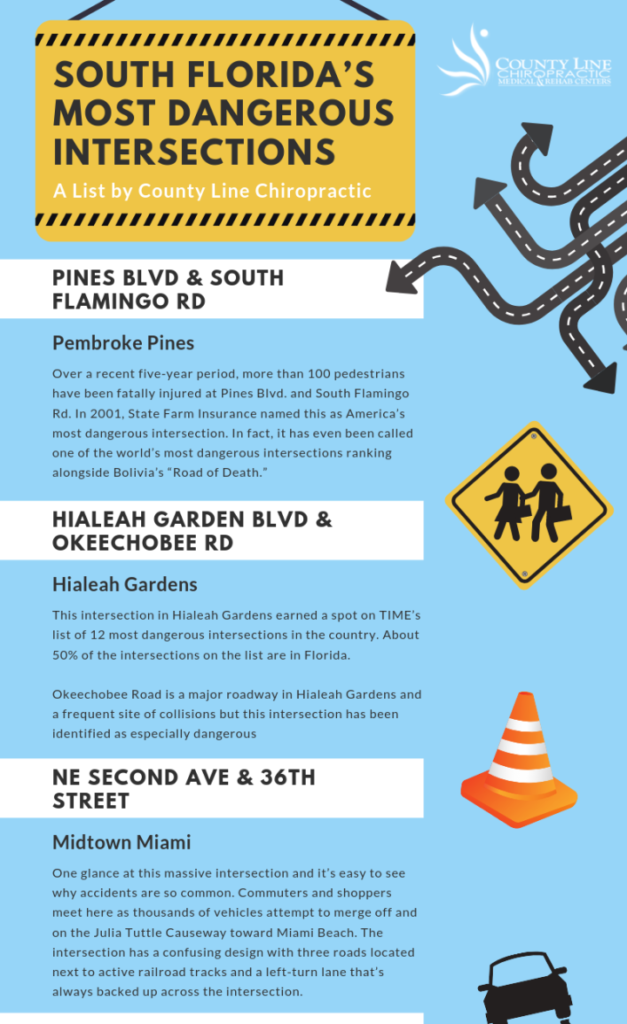 SOUTH FLORIDA'S MOST DANGEROUS INTERSECTIONS

A List by County Line Chiropractic

COUNTY LINE CHIROPRACTIC MEDICAL & REHAB CENTERS

PINES BLVD & SOUTH FLAMINGO RD

Pembroke Pines

Over a recent five-year period, more than 100 pedestrians have been fatally injured at Pines Blvd. and South Flamingo Rd. In 2001, State Farm Insurance named this as America's most dangerous intersection. In fact, it has even been called one of the world's most dangerous intersections ranking alongside Bolivia's "Road of Death."

HIALEAH GARDEN BLVD & OKEECHOBEE RD

Hialeah Gardens

This intersection in Hialeah Gardens earned a spot on TIME's list of 12 most dangerous intersections in the country. About 50% of the intersections on the list are in Florida.

Okeechobee Road is a major roadway in Hialeah Gardens and a frequent site of collisions but this intersection has been identified as especially dangerous

NE SECOND AVE & 36TH STREET

Midtown Miami

One glance at this massive intersection and it's easy to see why accidents are so common. Commuters and shoppers meet here as thousands of vehicles attempt to merge off and on the Julia Tuttle Causeway toward Miami Beach. The intersection has a confusing design with three roads located next to active railroad tracks and a left-turn lane that's always backed up across the intersection.