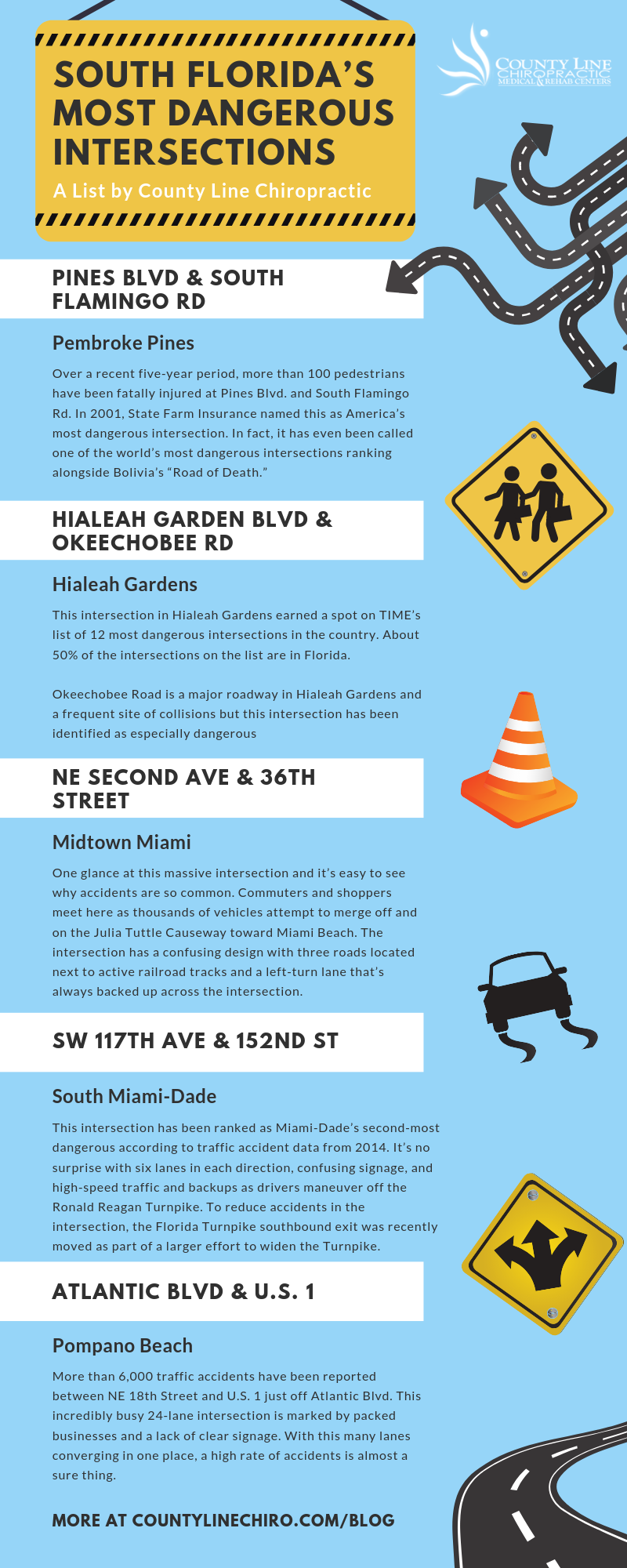 SOUTH FLORIDA'S MOST DANGEROUS INTERSECTIONS

A List by County Line Chiropractic

COUNTY LINE CHIROPRACTIC MEDICAL & REHAB CENTERS

PINES BLVD & SOUTH FLAMINGO RD

Pembroke Pines

Over a recent five-year period, more than 100 pedestrians have been fatally injured at Pines Blvd. and South Flamingo Rd. In 2001, State Farm Insurance named this as America's most dangerous intersection. In fact, it has even been called one of the world's most dangerous intersections ranking alongside Bolivia's "Road of Death."

HIALEAH GARDEN BLVD & OKEECHOBEE RD

Hialeah Gardens

This intersection in Hialeah Gardens earned a spot on TIME's list of 12 most dangerous intersections in the country. About 50% of the intersections on the list are in Florida.

Okeechobee Road is a major roadway in Hialeah Gardens and a frequent site of collisions but this intersection has been identified as especially dangerous

NE SECOND AVE & 36TH STREET

Midtown Miami

One glance at this massive intersection and it's easy to see why accidents are so common. Commuters and shoppers meet here as thousands of vehicles attempt to merge off and on the Julia Tuttle Causeway toward Miami Beach. The intersection has a confusing design with three roads located next to active railroad tracks and a left-turn lane that's always backed up across the intersection.

SW 117TH AVE & 152ND ST

South Miami-Dade

This intersection has been ranked as Miami-Dade's second-most dangerous according to traffic accident data from 2014. It's no surprise with six lanes in each direction, confusing signage, and high-speed traffic and backups as drivers maneuver off the Ronald Reagan Turnpike. To reduce accidents in the intersection, the Florida Turnpike southbound exit was recently moved as part of a larger effort to widen the Turnpike.

ATLANTIC BLVD & U.S. 1

Pompano Beach

More than 6,000 traffic accidents have been reported between NE 18th Street and U.S. 1 just off Atlantic Blvd. This incredibly busy 24-lane intersection is marked by packed businesses and a lack of clear signage. With this many lanes converging in one place, a high rate of accidents is almost a sure thing.

MORE AT COUNTYLINECHIRO.COM/BLOG