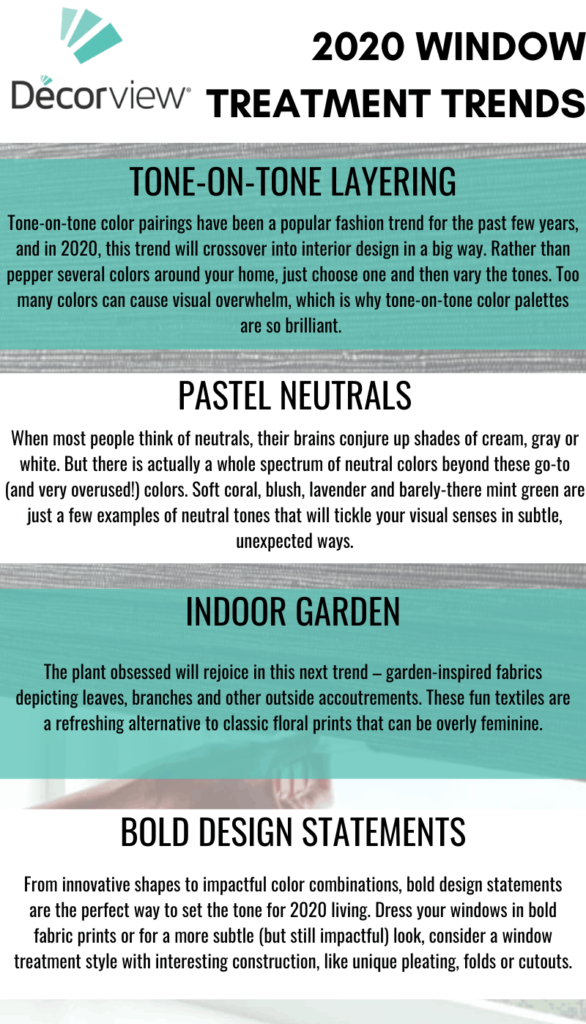 Decorview®

2020 WINDOW TREATMENT TRENDS

TONE-ON-TONE LAYERING

Tone-on-tone color pairings have been a popular fashion trend for the past few years, and in 2020, this trend will crossover into interior design in a big way. Rather than pepper several colors around your home, just choose one and then vary the tones. Too many colors can cause visual overwhelm, which is why tone-on-tone color palettes are so brilliant.

PASTEL NEUTRALS

When most people think of neutrals, their brains conjure up shades of cream, gray or white. But there is actually a whole spectrum of neutral colors beyond these go-to (and very overused!) colors. Soft coral, blush, lavender and barely-there mint green are just a few examples of neutral tones that will tickle your visual senses in subtle, unexpected ways.

INDOOR GARDEN

The plant obsessed will rejoice in this next trend – garden-inspired fabrics depicting leaves, branches and other outside accoutrements. These fun textiles are a refreshing alternative to classic floral prints that can be overly feminine.

BOLD DESIGN STATEMENTS

From innovative shapes to impactful color combinations, bold design statements are the perfect way to set the tone for 2020 living. Dress your windows in bold fabric prints or for a more subtle (but still impactful) look, consider a window treatment style with interesting construction, like unique pleating, folds or cutouts.