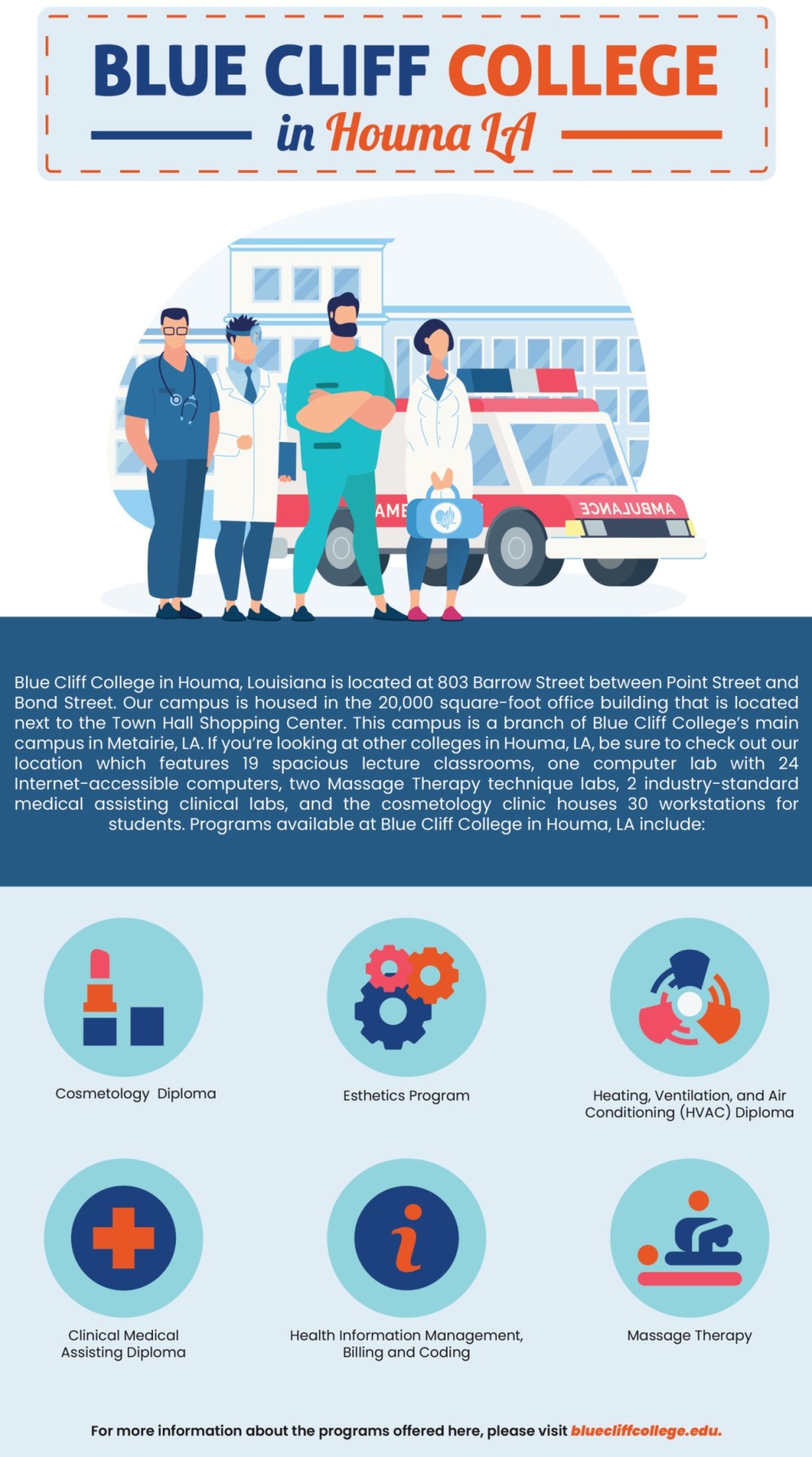 BLUE CLIFF COLLEGE
in Houma LA

AME

AMBULANCE

Blue Cliff College in Houma, Louisiana is located at 803 Barrow Street between Point Street and Bond Street. Our campus is housed in the 20,000 square-foot office building that is located next to the Town Hall Shopping Center. This campus is a branch of Blue Cliff College's main campus in Metairie, LA. If you're looking at other colleges in Houma, LA, be sure to check out our location which features 19 spacious lecture classrooms, one computer lab with 24 Internet-accessible computers, two Massage Therapy technique labs, 2 industry-standard medical assisting clinical labs, and the cosmetology clinic houses 30 workstations for students. Programs available at Blue Cliff College in Houma, LA include:

Cosmetology Diploma

Esthetics Program

Heating, Ventilation, and Air Conditioning (HVAC) Diploma

Clinical Medical Assisting Diploma

Health Information Management, Billing and Coding

Massage Therapy

For more information about the programs offered here, please visit bluecliffcollege.edu.