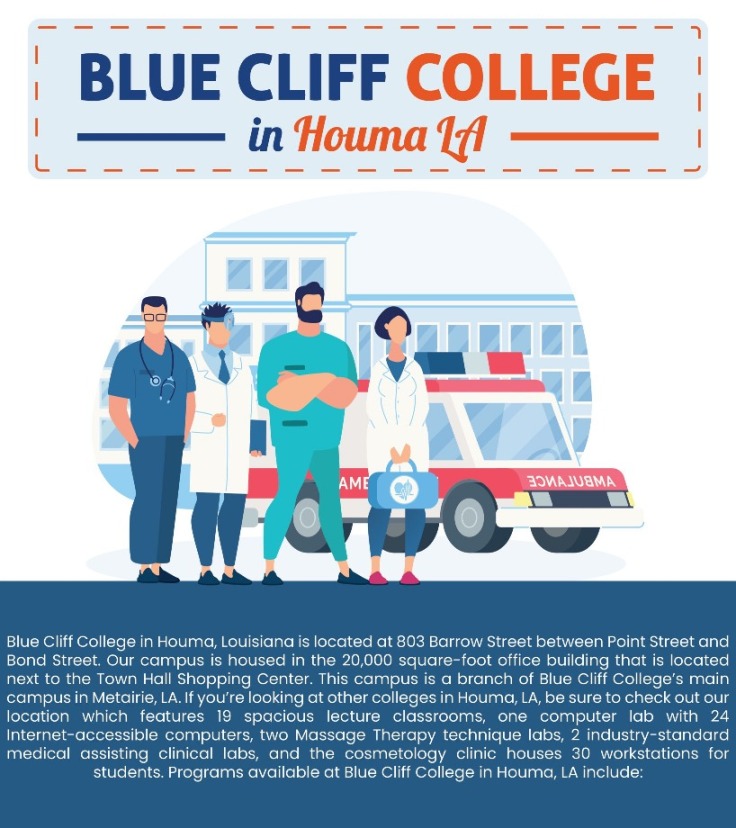 BLUE CLIFF COLLEGE
in Houma LA

AME

AMBULANCE

Blue Cliff College in Houma, Louisiana is located at 803 Barrow Street between Point Street and Bond Street. Our campus is housed in the 20,000 square-foot office building that is located next to the Town Hall Shopping Center. This campus is a branch of Blue Cliff College's main campus in Metairie, LA. If you're looking at other colleges in Houma, LA, be sure to check out our location which features 19 spacious lecture classrooms, one computer lab with 24 Internet-accessible computers, two Massage Therapy technique labs, 2 industry-standard medical assisting clinical labs, and the cosmetology clinic houses 30 workstations for students. Programs available at Blue Cliff College in Houma, LA include: