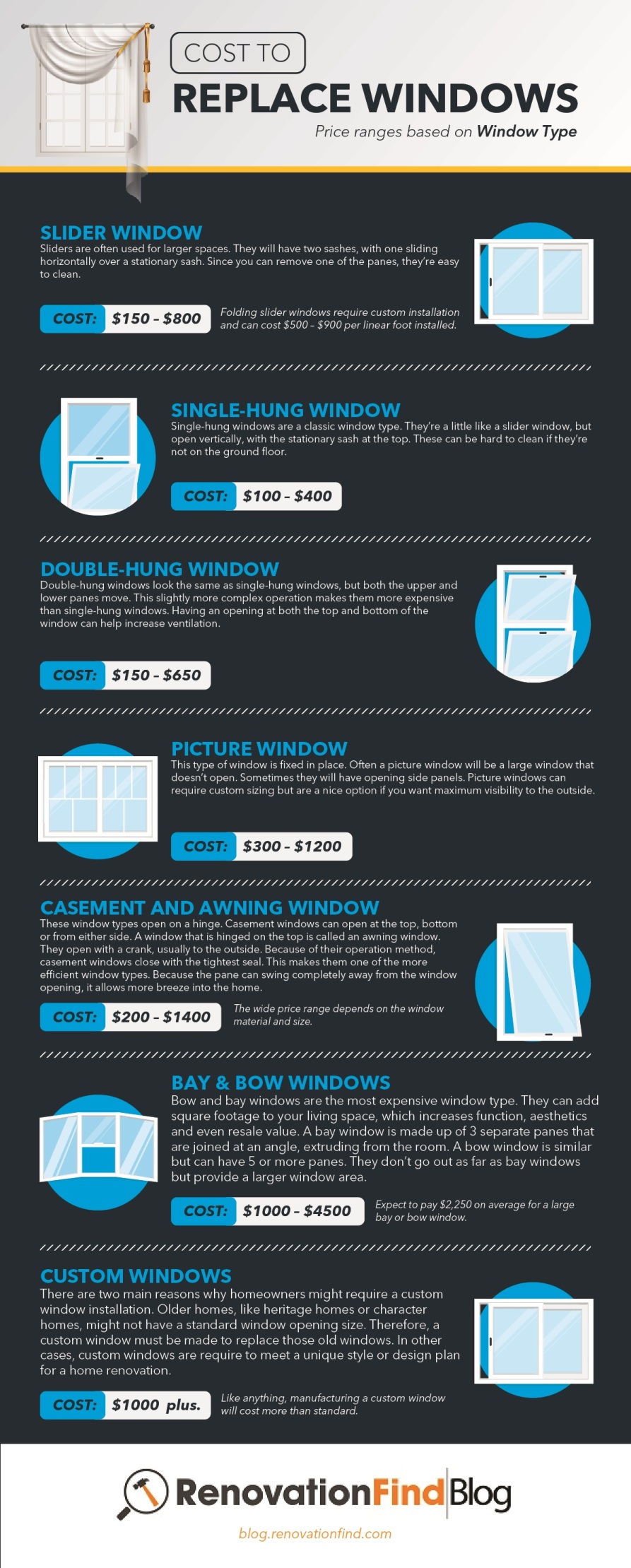 COST TO
REPLACE WINDOWS
Price ranges based on Window Type

SLIDER WINDOW
Sliders are often used for larger spaces. They will have two sashes, with one sliding horizontally over a stationary sash. Since you can remove one of the panes, they're easy to clean.

COST: $150 – $800

Folding slider windows require custom installation and can cost $500 – $900 per linear foot installed.

SINGLE-HUNG WINDOW
Single-hung windows are a classic window type. They're a little like a slider window, but open vertically, with the stationary sash at the top. These can be hard to clean if they're not on the ground floor.

COST: $100 – $400

DOUBLE-HUNG WINDOW
Double-hung windows look the same as single-hung windows, but both the upper and lower panes move. This slightly more complex operation makes them more expensive than single-hung windows. Having an opening at both the top and bottom of the window can help increase ventilation.

COST: $150 – $650

PICTURE WINDOW
This type of window is fixed in place. Often a picture window will be a large window that doesn't open. Sometimes they will have opening side panels. Picture windows can require custom sizing but are a nice option if you want maximum visibility to the outside.

COST: $300 – $1200

CASEMENT AND AWNING WINDOW
These window types open on a hinge. Casement windows can open at the top, bottom or from either side. A window that is hinged on the top is called an awning window. They open with a crank, usually to the outside. Because of their operation method, casement windows close with the tightest seal. This makes them one of the more efficient window types. Because the pane can swing completely away from the window opening, it allows more breeze into the home.

COST: $200 – $1400

The wide price range depends on the window material and size.

BAY & BOW WINDOWS
Bow and bay windows are the most expensive window type. They can add square footage to your living space, which increases function, aesthetics and even resale value. A bay window is made up of 3 separate panes that are joined at an angle, extruding from the room. A bow window is similar but can have 5 or more panes. They don't go out as far as bay windows but provide a larger window area.

COST: $1000 – $4500

Expect to pay $2,250 on average for a large bay or bow window.

CUSTOM WINDOWS
There are two main reasons why homeowners might require a custom window installation. Older homes, like heritage homes or character homes, might not have a standard window opening size. Therefore, a custom window must be made to replace those old windows. In other cases, custom windows are require to meet a unique style or design plan for a home renovation.

COST: $1000 plus.

Like anything, manufacturing a custom window will cost more than standard.

RenovationFind Blog
blog.renovationfind.com