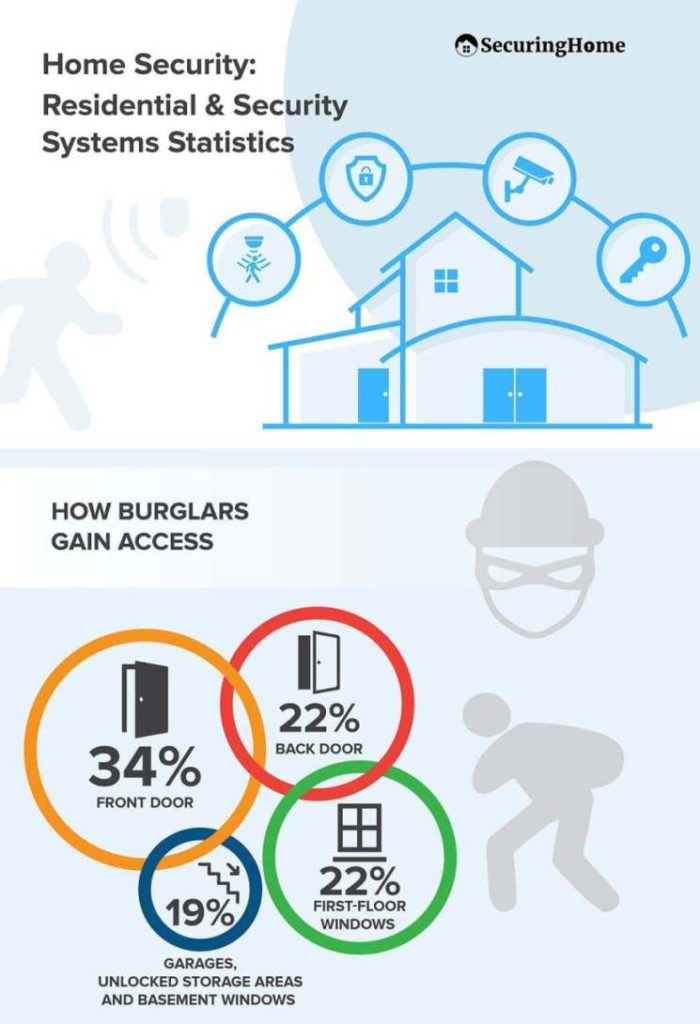 SecuringHome

Home Security: Residential & Security Systems Statistics

HOW BURGLARS GAIN ACCESS

34%
FRONT DOOR

22%
BACK DOOR

22%
FIRST-FLOOR WINDOWS

19%
GARAGES, UNLOCKED STORAGE AREAS AND BASEMENT WINDOWS