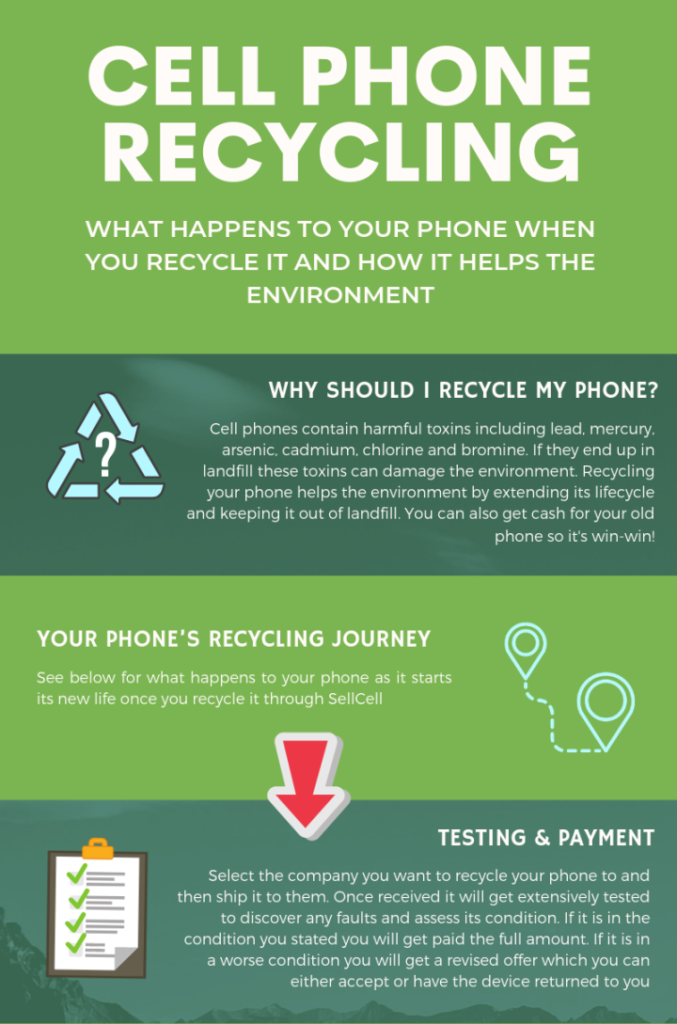 CELL PHONE RECYCLING

WHAT HAPPENS TO YOUR PHONE WHEN YOU RECYCLE IT AND HOW IT HELPS THE ENVIRONMENT

WHY SHOULD I RECYCLE MY PHONE?

?

Cell phones contain harmful toxins including lead, mercury, arsenic, cadmium, chlorine and bromine. If they end up in landfill these toxins can damage the environment. Recycling your phone helps the environment by extending its lifecycle and keeping it out of landfill. You can also get cash for your old phone so it's win-win!

YOUR PHONE'S RECYCLING JOURNEY

See below for what happens to your phone as it starts its new life once you recycle it through SellCell

TESTING & PAYMENT

Select the company you want to recycle your phone to and then ship it to them. Once received it will get extensively tested to discover any faults and assess its condition. If it is in the condition you stated you will get paid the full amount. If it is in a worse condition you will get a revised offer which you can either accept or have the device returned to you