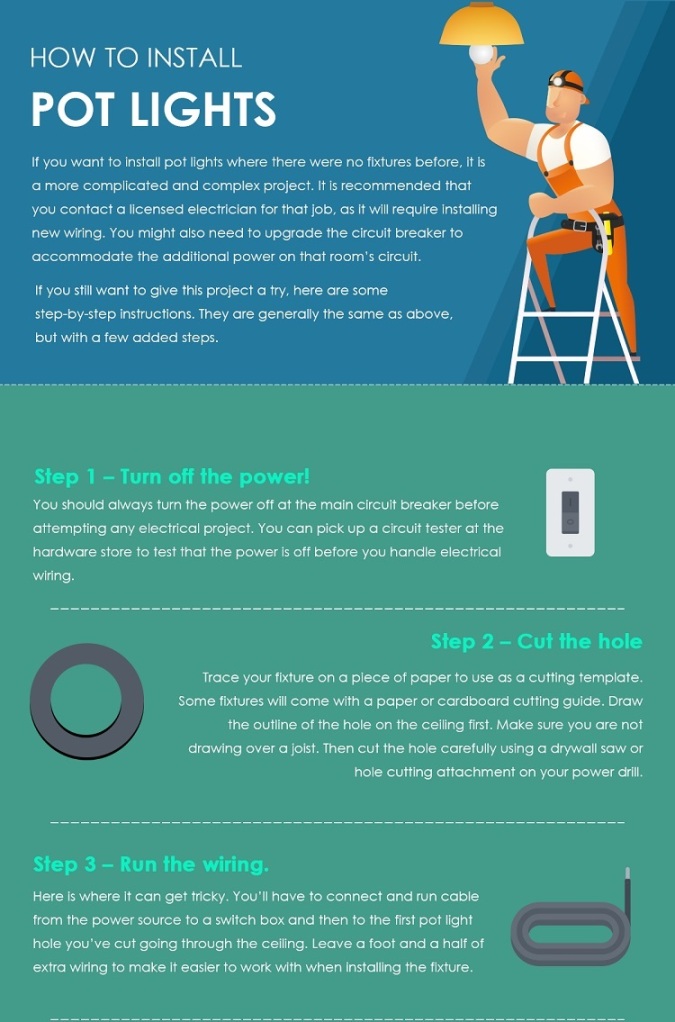 HOW TO INSTALL
POT LIGHTS

If you want to install pot lights where there were no fixtures before, it is a more complicated and complex project. It is recommended that you contact a licensed electrician for that job, as it will require installing new wiring. You might also need to upgrade the circuit breaker to accommodate the additional power on that room's circuit.

If you still want to give this project a try, here are some step-by-step instructions. They are generally the same as above, but with a few added steps.

Step 1 – Turn off the power!
You should always turn the power off at the main circuit breaker before attempting any electrical project. You can pick up a circuit tester at the hardware store to test that the power is off before you handle electrical wiring.

Step 2 – Cut the hole
Trace your fixture on a piece of paper to use as a cutting template. Some fixtures will come with a paper or cardboard cutting guide. Draw the outline of the hole on the ceiling first. Make sure you are not drawing over a joist. Then cut the hole carefully using a drywall saw or hole cutting attachment on your power drill.

Step 3 – Run the wiring.
Here is where it can get tricky. You'll have to connect and run cable from the power source to a switch box and then to the first pot light hole you've cut going through the ceiling. Leave a foot and a half of extra wiring to make it easier to work with when installing the fixture.