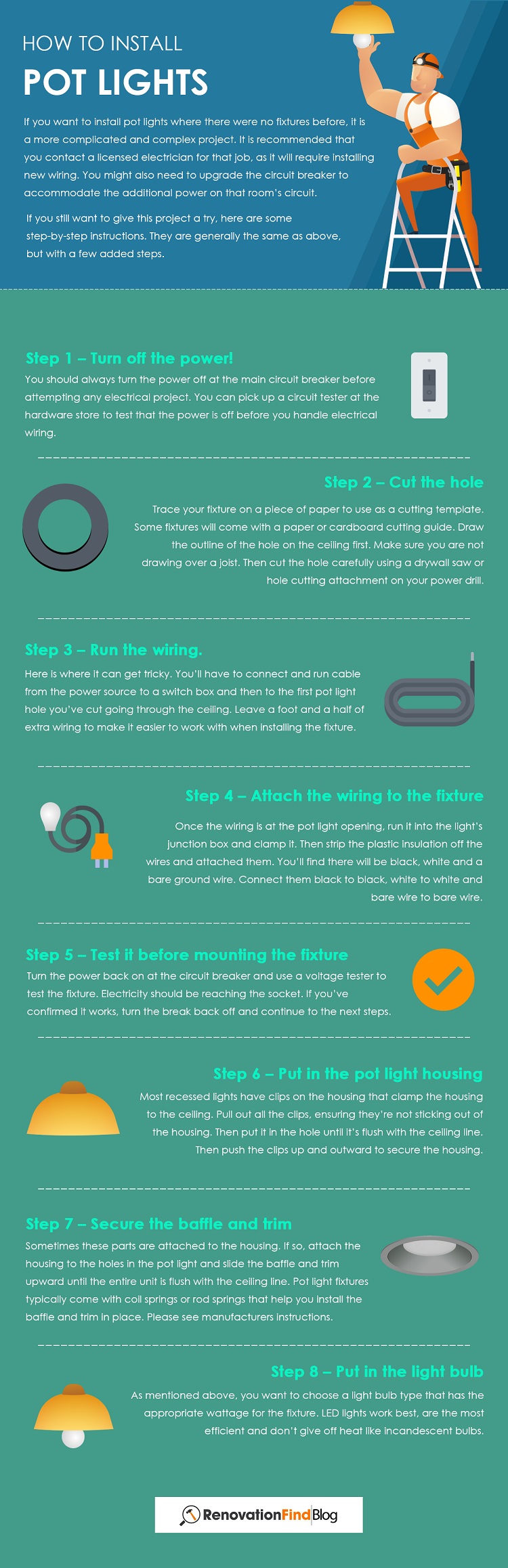 HOW TO INSTALL

POT LIGHTS

If you want to install pot lights where there were no fixtures before, it is a more complicated and complex project. It is recommended that you contact a licensed electrician for that job, as it will require installing new wiring. You might also need to upgrade the circuit breaker to accommodate the additional power on that room's circuit.

If you still want to give this project a try, here are some step-by-step instructions. They are generally the same as above, but with a few added steps.

Step 1 – Turn off the power!

You should always turn the power off at the main circuit breaker before attempting any electrical project. You can pick up a circuit tester at the hardware store to test that the power is off before you handle electrical wiring.

Step 2 – Cut the hole

Trace your fixture on a piece of paper to use as a cutting template. Some fixtures will come with a paper or cardboard cutting guide. Draw the outline of the hole on the ceiling first. Make sure you are not drawing over a joist. Then cut the hole carefully using a drywall saw or hole cutting attachment on your power drill.

Step 3 – Run the wiring.

Here is where it can get tricky. You'll have to connect and run cable from the power source to a switch box and then to the first pot light hole you've cut going through the ceiling. Leave a foot and a half of extra wiring to make it easier to work with when installing the fixture.

Step 4 – Attach the wiring to the fixture

Once the wiring is at the pot light opening, run it into the light's junction box and clamp it. Then strip the plastic insulation off the wires and attached them. You'll find there will be black, white and a bare ground wire. Connect them black to black, white to white and bare wire to bare wire.

Step 5 – Test it before mounting the fixture

Turn the power back on at the circuit breaker and use a voltage tester to test the fixture. Electricity should be reaching the socket. If you've confirmed it works, turn the break back off and continue to the next steps.

Step 6 – Put in the pot light housing

Most recessed lights have clips on the housing that clamp the housing to the ceiling. Pull out all the clips, ensuring they're not sticking out of the housing. Then put it in the hole until it's flush with the ceiling line. Then push the clips up and outward to secure the housing.

Step 7 – Secure the baffle and trim

Sometimes these parts are attached to the housing. If so, attach the housing to the holes in the pot light and slide the baffle and trim upward until the entire unit is flush with the ceiling line. Pot light fixtures typically come with coil springs or rod springs that help you install the baffle and trim in place. Please see manufacturers instructions.

Step 8 – Put in the light bulb

As mentioned above, you want to choose a light bulb type that has the appropriate wattage for the fixture. LED lights work best, are the most efficient and don't give off heat like incandescent bulbs.

RenovationFind Blog