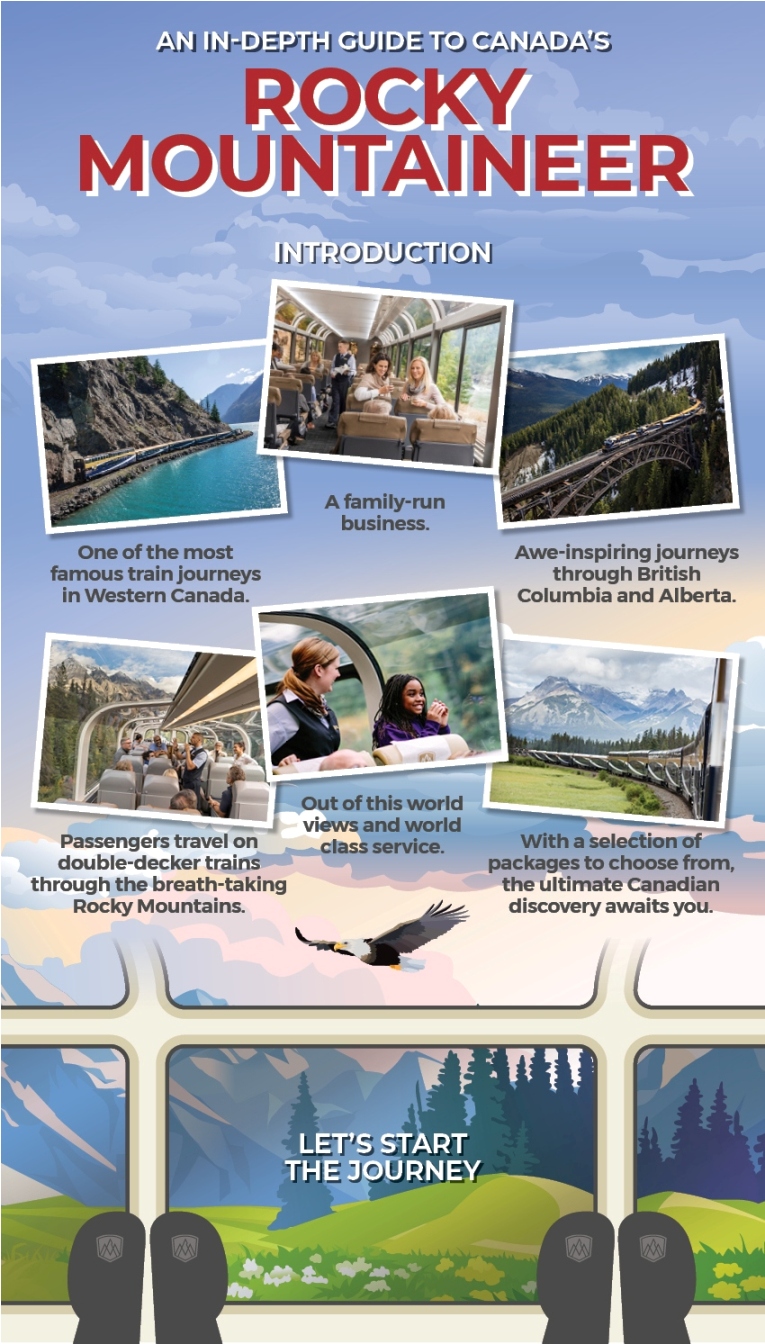 AN IN-DEPTH GUIDE TO CANADA'S

ROCKY MOUNTAINEER

INTRODUCTION

One of the most famous train journeys in Western Canada.

A family-run business.

Awe-inspiring journeys through British Columbia and Alberta.

Passengers travel on double-decker trains through the breath-taking Rocky Mountains.

Out of this world views and world class service.

With a selection of packages to choose from, the ultimate Canadian discovery awaits you.

LET'S START THE JOURNEY