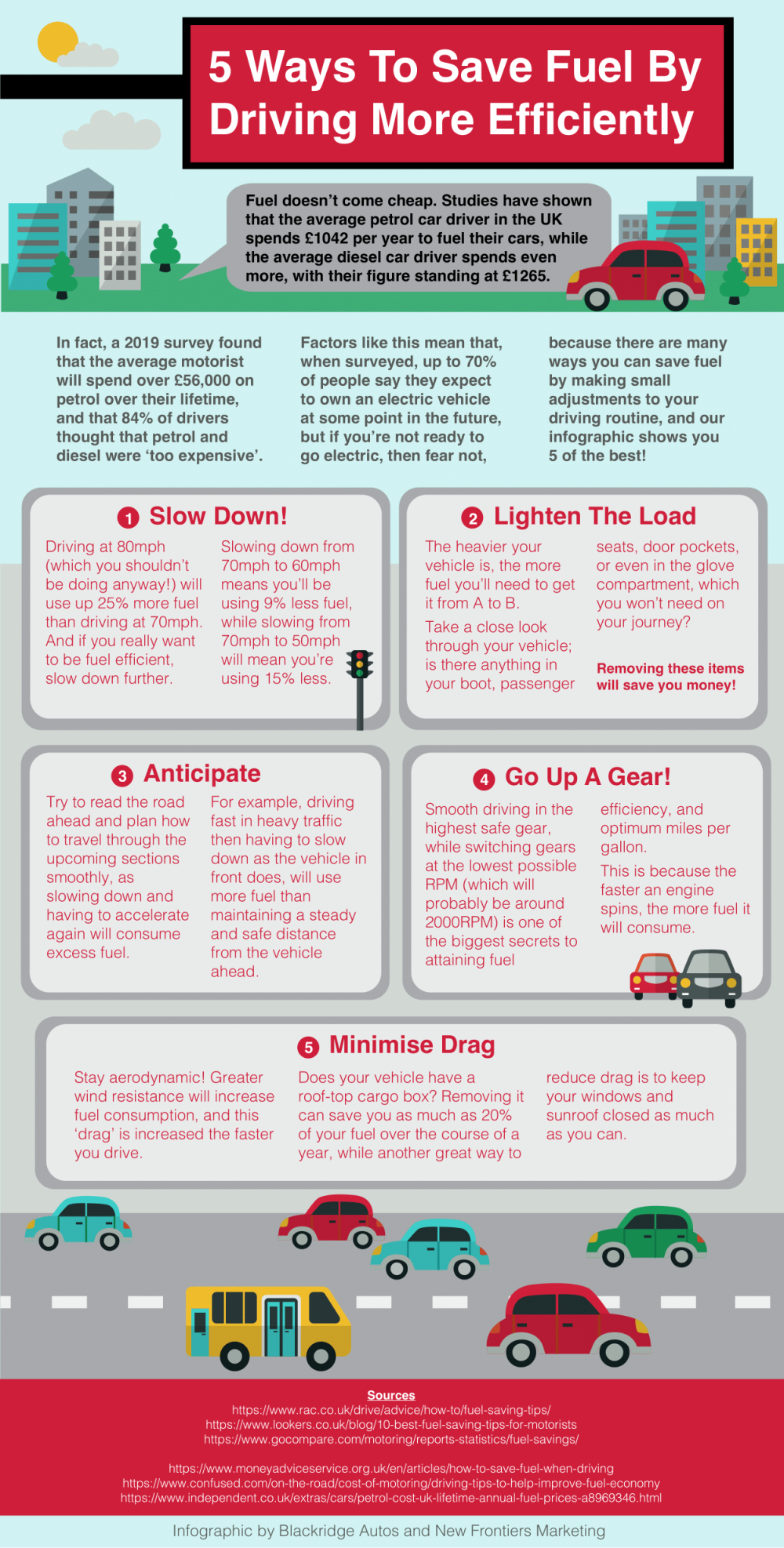 5 Ways To Save Fuel By Driving More Efficiently

Fuel doesn't come cheap. Studies have shown that the average petrol car driver in the UK spends £1042 per year to fuel their cars, while the average diesel car driver spends even more, with their figure standing at £1265.

In fact, a 2019 survey found that the average motorist will spend over £56,000 on petrol over their lifetime, and that 84% of drivers thought that petrol and diesel were 'too expensive'.

Factors like this mean that, when surveyed, up to 70% of people say they expect to own an electric vehicle at some point in the future, but if you're not ready to go electric, then fear not,

because there are many ways you can save fuel by making small adjustments to your driving routine, and our infographic shows you 5 of the best!

1 Slow Down!

Driving at 80mph (which you shouldn't be doing anyway!) will use up 25% more fuel than driving at 70mph. And if you really want to be fuel efficient, slow down further.

Slowing down from 70mph to 60mph means you'll be using 9% less fuel, while slowing from 70mph to 50mph will mean you're using 15% less.

2 Lighten The Load

The heavier your vehicle is, the more fuel you'll need to get it from A to B.

Take a close look through your vehicle; is there anything in your boot, passenger seats, door pockets, or even in the glove compartment, which you won't need on your journey?

Removing these items will save you money!

3 Anticipate

Try to read the road ahead and plan how to travel through the upcoming sections smoothly, as slowing down and having to accelerate again will consume excess fuel.

For example, driving fast in heavy traffic then having to slow down as the vehicle in front does, will use more fuel than maintaining a steady and safe distance from the vehicle ahead.

4 Go Up A Gear!

Smooth driving in the highest safe gear, while switching gears at the lowest possible RPM (which will probably be around 2000RPM) is one of the biggest secrets to attaining fuel efficiency, and optimum miles per gallon.

This is because the faster an engine spins, the more fuel it will consume.

5 Minimise Drag

Stay aerodynamic! Greater wind resistance will increase fuel consumption, and this 'drag' is increased the faster you drive.

Does your vehicle have a roof-top cargo box? Removing it can save you as much as 20% of your fuel over the course of a year, while another great way to reduce drag is to keep your windows and sunroof closed as much as you can.

Sources
https://www.rac.co.uk/drive/advice/how-to/fuel-saving-tips/
https://www.lookers.co.uk/blog/10-best-fuel-saving-tips-for-motorists
https://www.gocompare.com/motoring/reports-statistics/fuel-savings/

https://www.moneyadviceservice.org.uk/en/articles/how-to-save-fuel-when-driving
https://www.confused.com/on-the-road/cost-of-motoring/driving-tips-to-help-improve-fuel-economy
https://www.independent.co.uk/extras/cars/petrol-cost-uk-lifetime-annual-fuel-prices-a8969346.html

Infographic by Blackridge Autos and New Frontiers Marketing