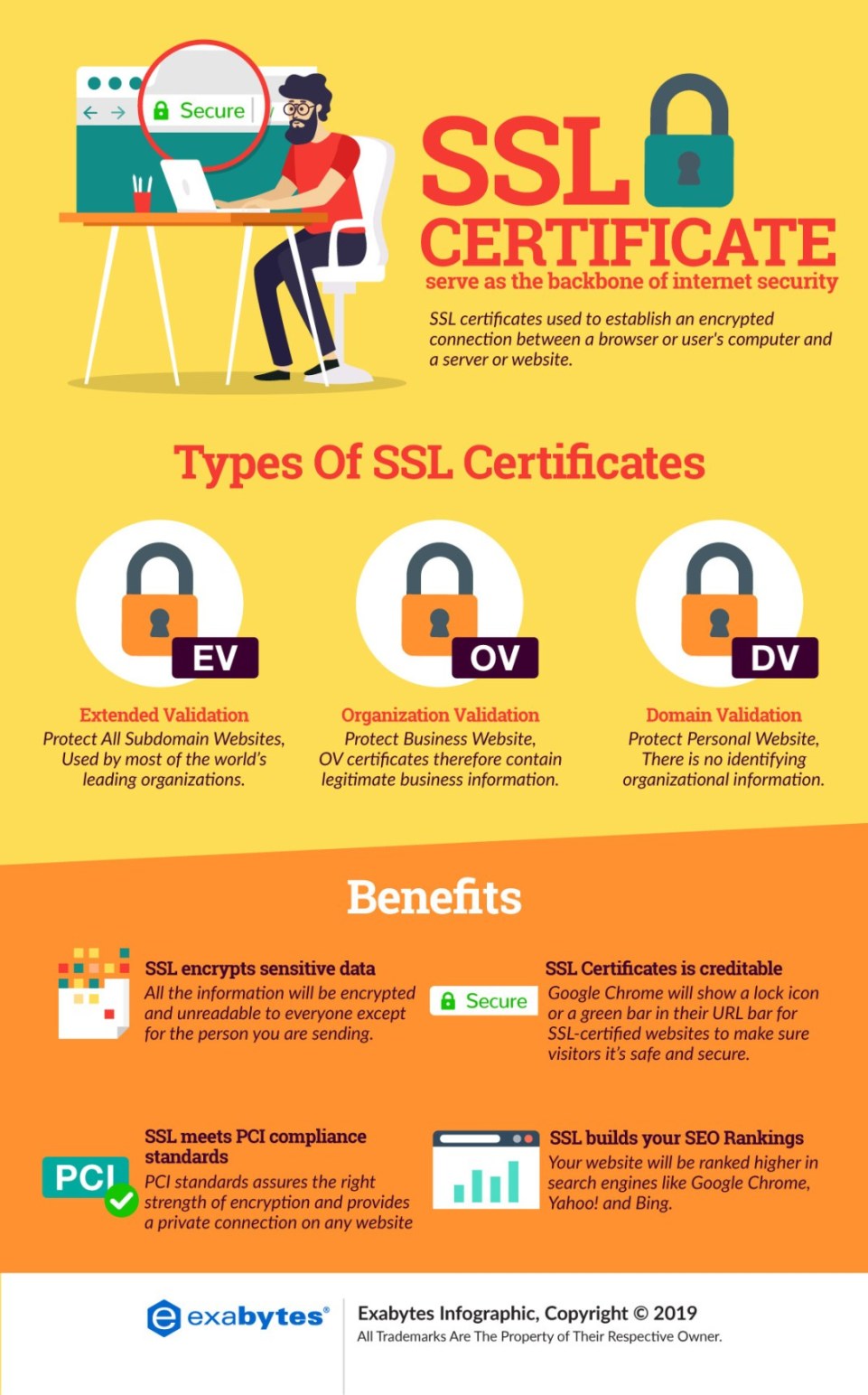 Secure

SSL CERTIFICATE

serve as the backbone of internet security

SSL certificates used to establish an encrypted connection between a browser or user's computer and a server or website.

Types Of SSL Certificates

EV

Extended Validation
Protect All Subdomain Websites, Used by most of the world's leading organizations.

OV

Organization Validation
Protect Business Website, OV certificates therefore contain legitimate business information.

DV

Domain Validation
Protect Personal Website, There is no identifying organizational information.

Benefits

SSL encrypts sensitive data
All the information will be encrypted and unreadable to everyone except for the person you are sending.

Secure

SSL Certificates is creditable
Google Chrome will show a lock icon or a green bar in their URL bar for SSL-certified websites to make sure visitors it's safe and secure.

PCI

SSL meets PCI compliance standards
PCI standards assures the right strength of encryption and provides a private connection on any website

SSL builds your SEO Rankings
Your website will be ranked higher in search engines like Google Chrome, Yahoo! and Bing.

exabytes®

Exabytes Infographic, Copyright © 2019
All Trademarks Are The Property of Their Respective Owner.