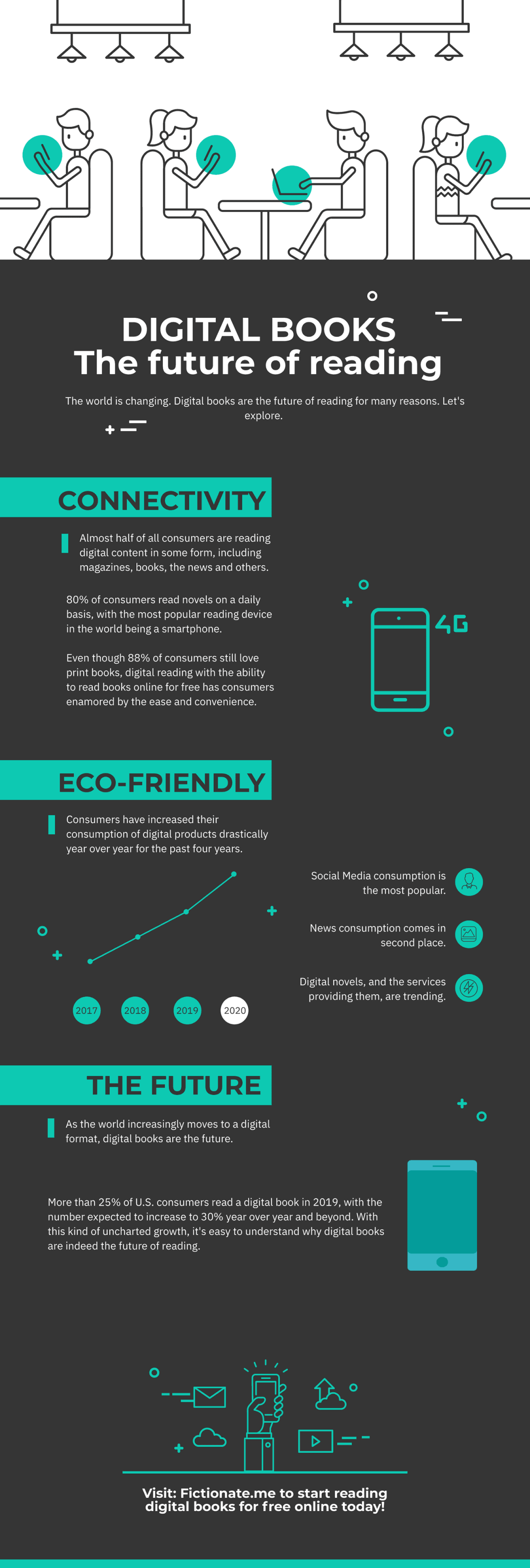 DIGITAL BOOKS
The future of reading

The world is changing. Digital books are the future of reading for many reasons. Let's explore.

CONNECTIVITY

Almost half of all consumers are reading digital content in some form, including magazines, books, the news and others.

80% of consumers read novels on a daily basis, with the most popular reading device in the world being a smartphone.

Even though 88% of consumers still love print books, digital reading with the ability to read books online for free has consumers enamored by the ease and convenience.

4G

ECO-FRIENDLY

Consumers have increased their consumption of digital products drastically year over year for the past four years.

2017 2018 2019 2020

Social Media consumption is the most popular.

News consumption comes in second place.

Digital novels, and the services providing them, are trending.

THE FUTURE

As the world increasingly moves to a digital format, digital books are the future.

More than 25% of U.S. consumers read a digital book in 2019, with the number expected to increase to 30% year over year and beyond. With this kind of uncharted growth, it's easy to understand why digital books are indeed the future of reading.

Visit: Fictionate.me to start reading digital books for free online today!