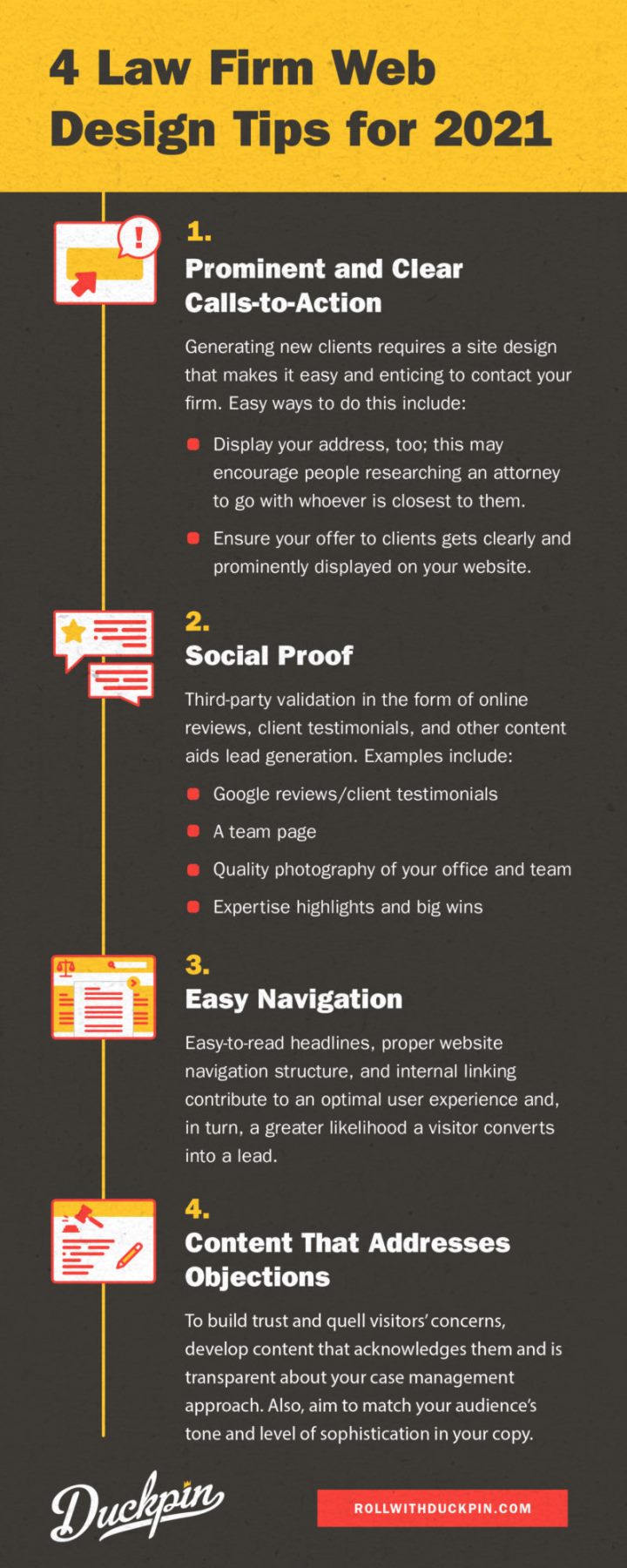 4 Law Firm Web Design Tips for 2021

1.
Prominent and Clear Calls-to-Action

Generating new clients requires a site design that makes it easy and enticing to contact your firm. Easy ways to do this include:

Display your address, too; this may encourage people researching an attorney to go with whoever is closest to them.

Ensure your offer to clients gets clearly and prominently displayed on your website.

2.
Social Proof

Third-party validation in the form of online reviews, client testimonials, and other content aids lead generation. Examples include:

Google reviews/client testimonials

A team page

Quality photography of your office and team

Expertise highlights and big wins

3.
Easy Navigation

Easy-to-read headlines, proper website navigation structure, and internal linking contribute to an optimal user experience and, in turn, a greater likelihood a visitor converts into a lead.

4.
Content That Addresses Objections

To build trust and quell visitors' concerns, develop content that acknowledges them and is transparent about your case management approach. Also, aim to match your audience's tone and level of sophistication in your copy.

Duckpin

ROLLWITHDUCKPIN.COM