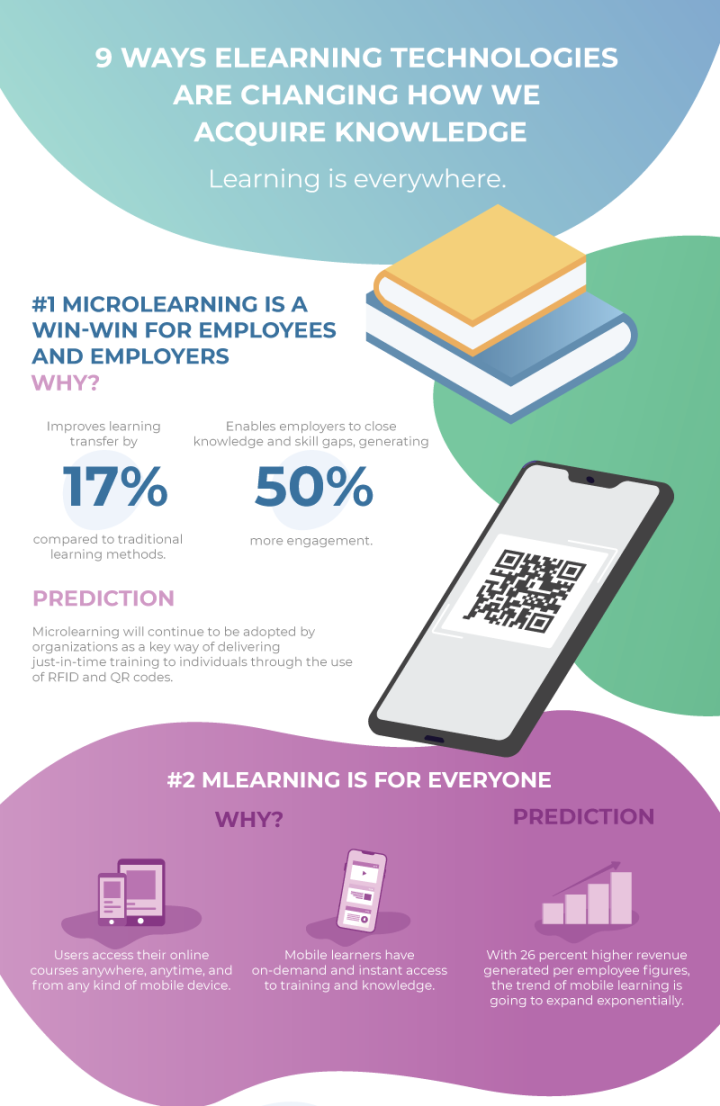 9 WAYS ELEARNING TECHNOLOGIES ARE CHANGING HOW WE ACQUIRE KNOWLEDGE

Learning is everywhere.

#1 MICROLEARNING IS A WIN-WIN FOR EMPLOYEES AND EMPLOYERS

WHY?

Improves learning transfer by

17%

compared to traditional learning methods.

Enables employers to close knowledge and skill gaps, generating

50%

more engagement.

PREDICTION

Microlearning will continue to be adopted by organizations as a key way of delivering just-in-time training to individuals through the use of RFID and QR codes.

#2 MLEARNING IS FOR EVERYONE

WHY?

Users access their online courses anywhere, anytime, and from any kind of mobile device.

Mobile learners have on-demand and instant access to training and knowledge.

PREDICTION

With 26 percent higher revenue generated per employee figures, the trend of mobile learning is going to expand exponentially.