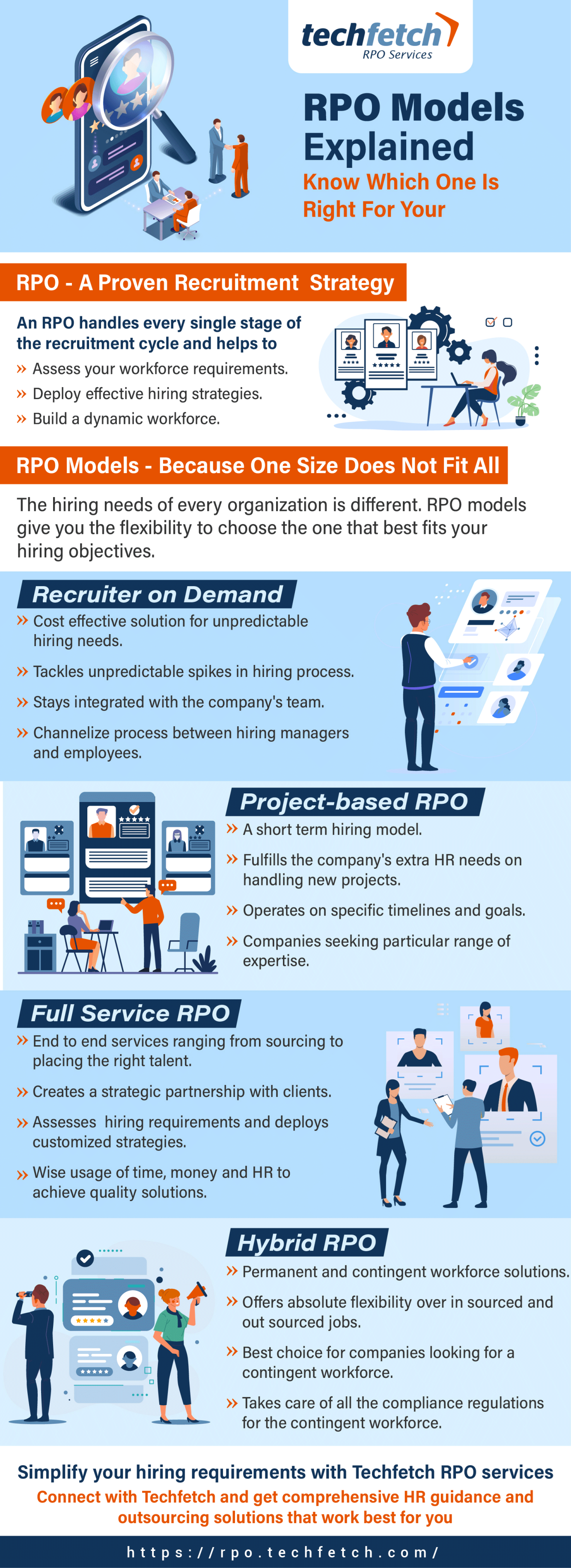 techfetch
RPO Services

RPO Models Explained
Know Which One Is Right For Your

RPO - A Proven Recruitment Strategy

An RPO handles every single stage of the recruitment cycle and helps to
» Assess your workforce requirements.
» Deploy effective hiring strategies.
» Build a dynamic workforce.

RPO Models - Because One Size Does Not Fit All

The hiring needs of every organization is different. RPO models give you the flexibility to choose the one that best fits your hiring objectives.

Recruiter on Demand
» Cost effective solution for unpredictable hiring needs.
» Tackles unpredictable spikes in hiring process.
» Stays integrated with the company's team.
» Channelize process between hiring managers and employees.

Project-based RPO
» A short term hiring model.
» Fulfills the company's extra HR needs on handling new projects.
» Operates on specific timelines and goals.
» Companies seeking particular range of expertise.

Full Service RPO
» End to end services ranging from sourcing to placing the right talent.
» Creates a strategic partnership with clients.
» Assesses hiring requirements and deploys customized strategies.
» Wise usage of time, money and HR to achieve quality solutions.

Hybrid RPO
» Permanent and contingent workforce solutions.
» Offers absolute flexibility over in sourced and out sourced jobs.
» Best choice for companies looking for a contingent workforce.
» Takes care of all the compliance regulations for the contingent workforce.

Simplify your hiring requirements with Techfetch RPO services
Connect with Techfetch and get comprehensive HR guidance and outsourcing solutions that work best for you

https://rpo.techfetch.com/