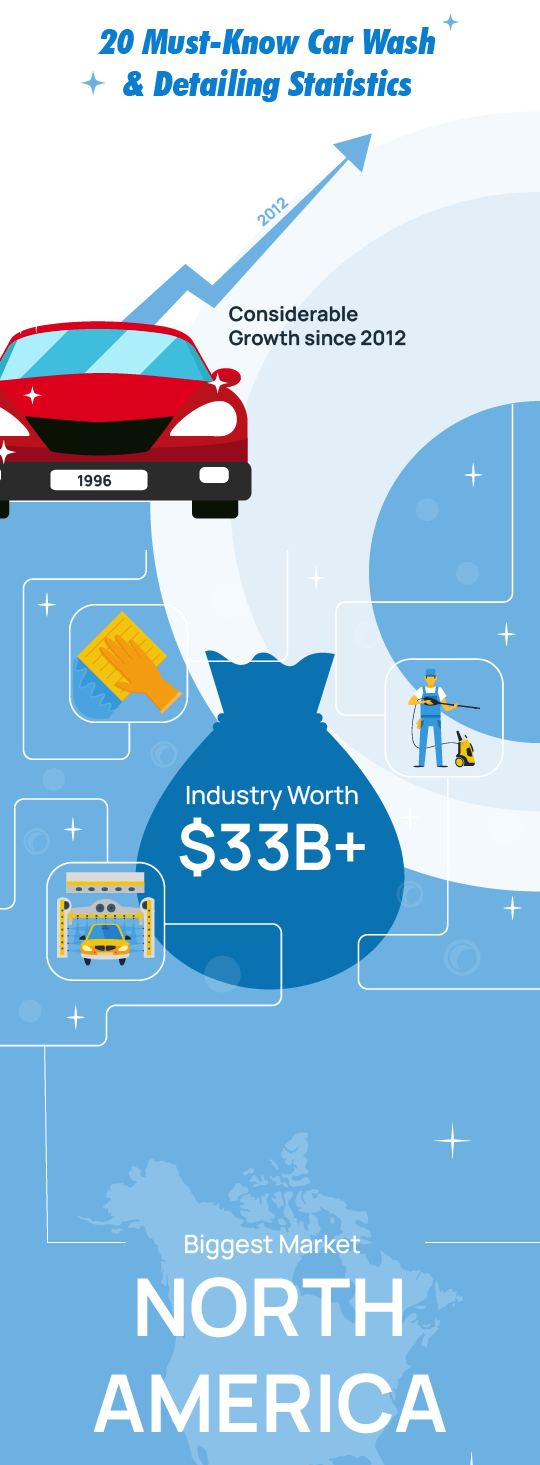 20 Must-Know Car Wash & Detailing Statistics

2012

Considerable Growth since 2012

1996

Industry Worth
$33B+

Biggest Market
NORTH AMERICA