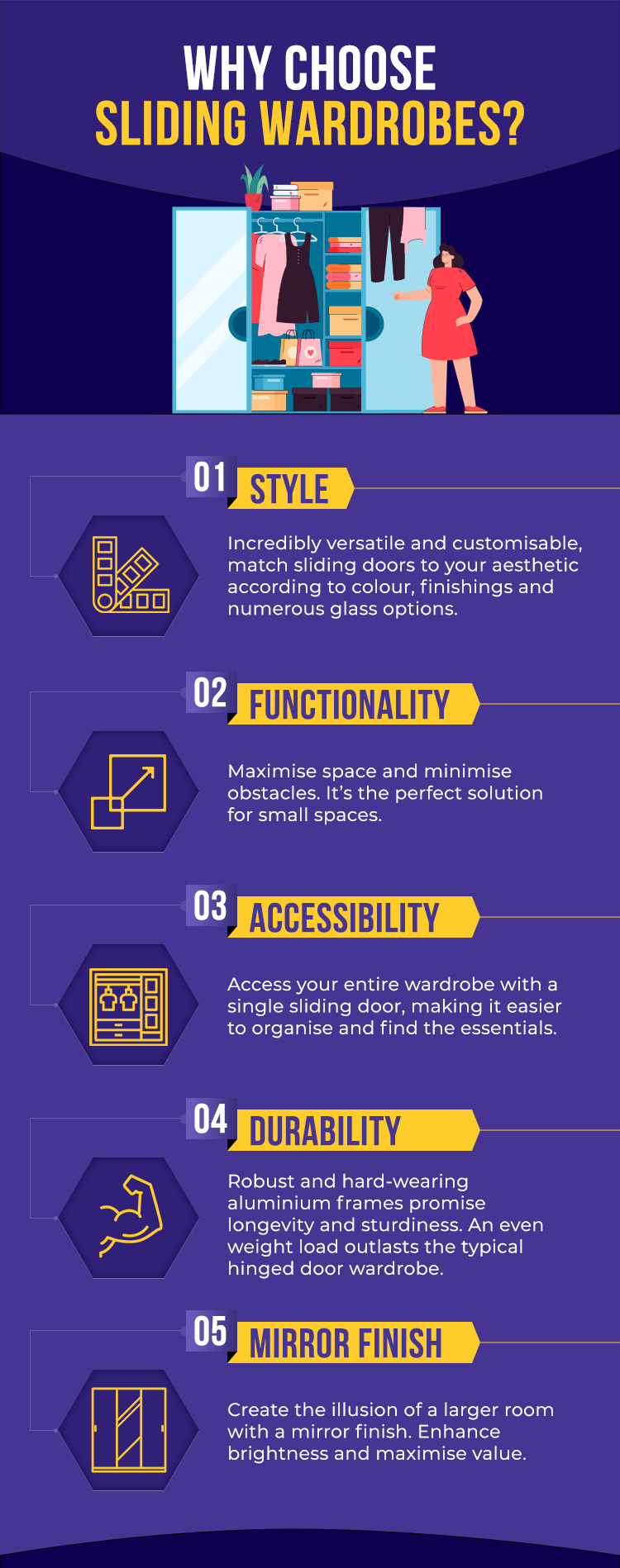 WHY CHOOSE
SLIDING WARDROBES?

01 STYLE

Incredibly versatile and customisable, match sliding doors to your aesthetic according to colour, finishings and numerous glass options.

02 FUNCTIONALITY

Maximise space and minimise obstacles. It's the perfect solution for small spaces.

03 ACCESSIBILITY

Access your entire wardrobe with a single sliding door, making it easier to organise and find the essentials.

04 DURABILITY

Robust and hard-wearing aluminium frames promise longevity and sturdiness. An even weight load outlasts the typical hinged door wardrobe.

05 MIRROR FINISH

Create the illusion of a larger room with a mirror finish. Enhance brightness and maximise value.