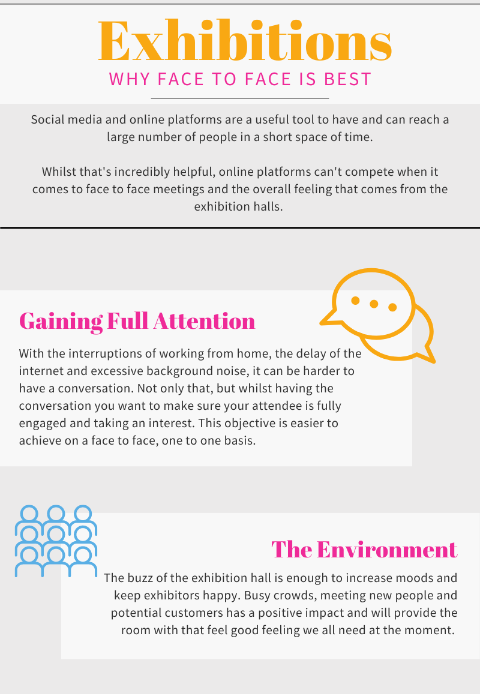 Exhibitions

WHY FACE TO FACE IS BEST

Social media and online platforms are a useful tool to have and can reach a large number of people in a short space of time.

Whilst that's incredibly helpful, online platforms can't compete when it comes to face to face meetings and the overall feeling that comes from the exhibition halls.

Gaining Full Attention

With the interruptions of working from home, the delay of the internet and excessive background noise, it can be harder to have a conversation. Not only that, but whilst having the conversation you want to make sure your attendee is fully engaged and taking an interest. This objective is easier to achieve on a face to face, one to one basis.

The Environment

The buzz of the exhibition hall is enough to increase moods and keep exhibitors happy. Busy crowds, meeting new people and potential customers has a positive impact and will provide the room with that feel good feeling we all need at the moment.