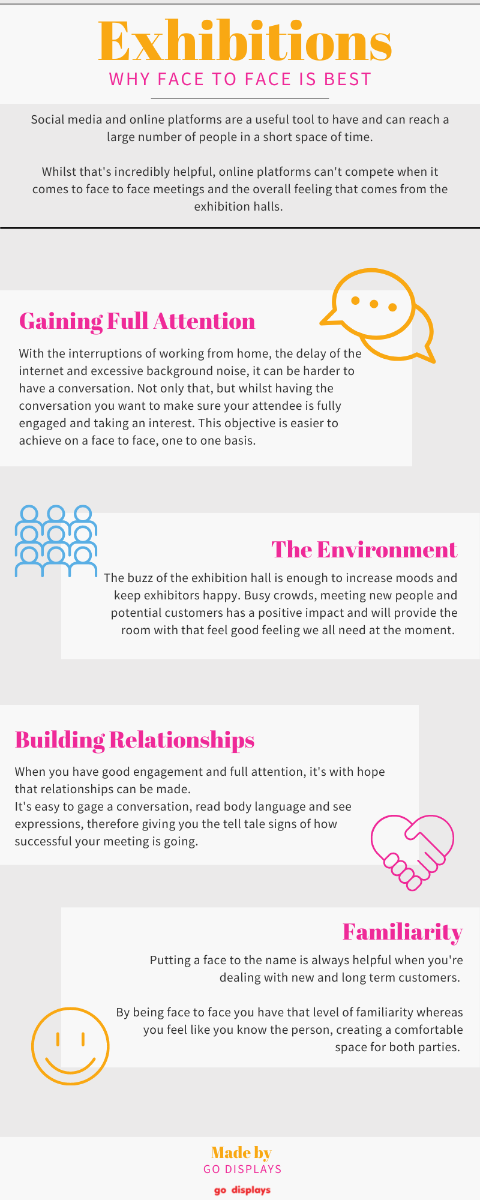 Exhibitions

WHY FACE TO FACE IS BEST

Social media and online platforms are a useful tool to have and can reach a large number of people in a short space of time.

Whilst that's incredibly helpful, online platforms can't compete when it comes to face to face meetings and the overall feeling that comes from the exhibition halls.

Gaining Full Attention

With the interruptions of working from home, the delay of the internet and excessive background noise, it can be harder to have a conversation. Not only that, but whilst having the conversation you want to make sure your attendee is fully engaged and taking an interest. This objective is easier to achieve on a face to face, one to one basis.

The Environment

The buzz of the exhibition hall is enough to increase moods and keep exhibitors happy. Busy crowds, meeting new people and potential customers has a positive impact and will provide the room with that feel good feeling we all need at the moment.

Building Relationships

When you have good engagement and full attention, it's with hope that relationships can be made.
It's easy to gage a conversation, read body language and see expressions, therefore giving you the tell tale signs of how successful your meeting is going.

Familiarity

Putting a face to the name is always helpful when you're dealing with new and long term customers.

By being face to face you have that level of familiarity whereas you feel like you know the person, creating a comfortable space for both parties.

Made by
GO DISPLAYS

go displays