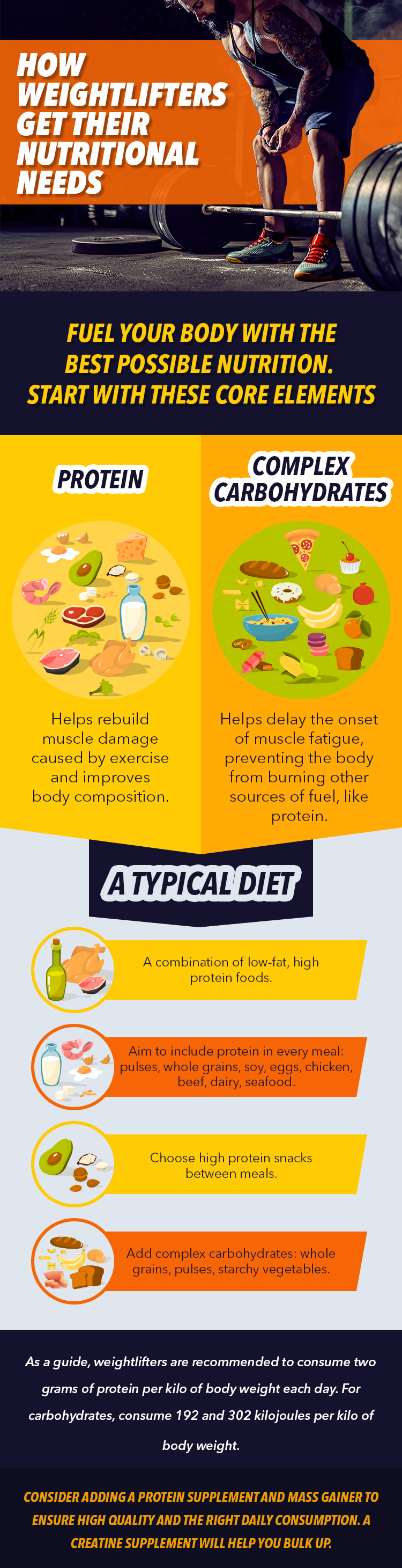 HOW WEIGHTLIFTERS GET THEIR NUTRITIONAL NEEDS

FUEL YOUR BODY WITH THE BEST POSSIBLE NUTRITION. START WITH THESE CORE ELEMENTS

PROTEIN

Helps rebuild muscle damage caused by exercise and improves body composition.

COMPLEX CARBOHYDRATES

Helps delay the onset of muscle fatigue, preventing the body from burning other sources of fuel, like protein.

A TYPICAL DIET

A combination of low-fat, high protein foods.

Aim to include protein in every meal: pulses, whole grains, soy, eggs, chicken, beef, dairy, seafood.

Choose high protein snacks between meals.

Add complex carbohydrates: whole grains, pulses, starchy vegetables.

As a guide, weightlifters are recommended to consume two grams of protein per kilo of body weight each day. For carbohydrates, consume 192 and 302 kilojoules per kilo of body weight.

CONSIDER ADDING A PROTEIN SUPPLEMENT AND MASS GAINER TO ENSURE HIGH QUALITY AND THE RIGHT DAILY CONSUMPTION. A CREATINE SUPPLEMENT WILL HELP YOU BULK UP.