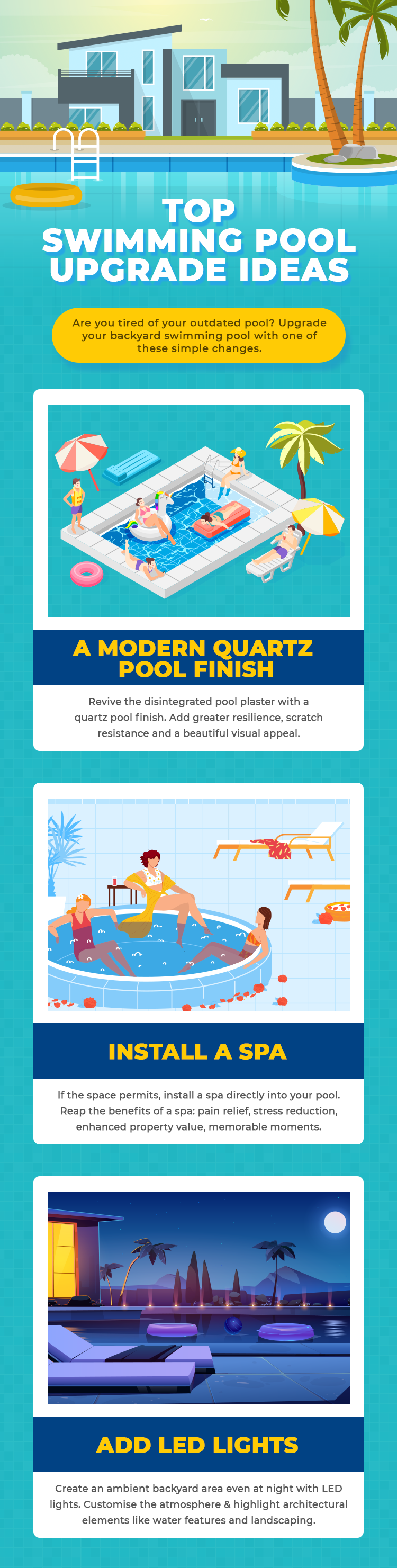 TOP SWIMMING POOL UPGRADE IDEAS

Are you tired of your outdated pool? Upgrade your backyard swimming pool with one of these simple changes.

A MODERN QUARTZ POOL FINISH

Revive the disintegrated pool plaster with a quartz pool finish. Add greater resilience, scratch resistance and a beautiful visual appeal.

INSTALL A SPA

If the space permits, install a spa directly into your pool. Reap the benefits of a spa: pain relief, stress reduction, enhanced property value, memorable moments.

ADD LED LIGHTS

Create an ambient backyard area even at night with LED lights. Customise the atmosphere & highlight architectural elements like water features and landscaping.