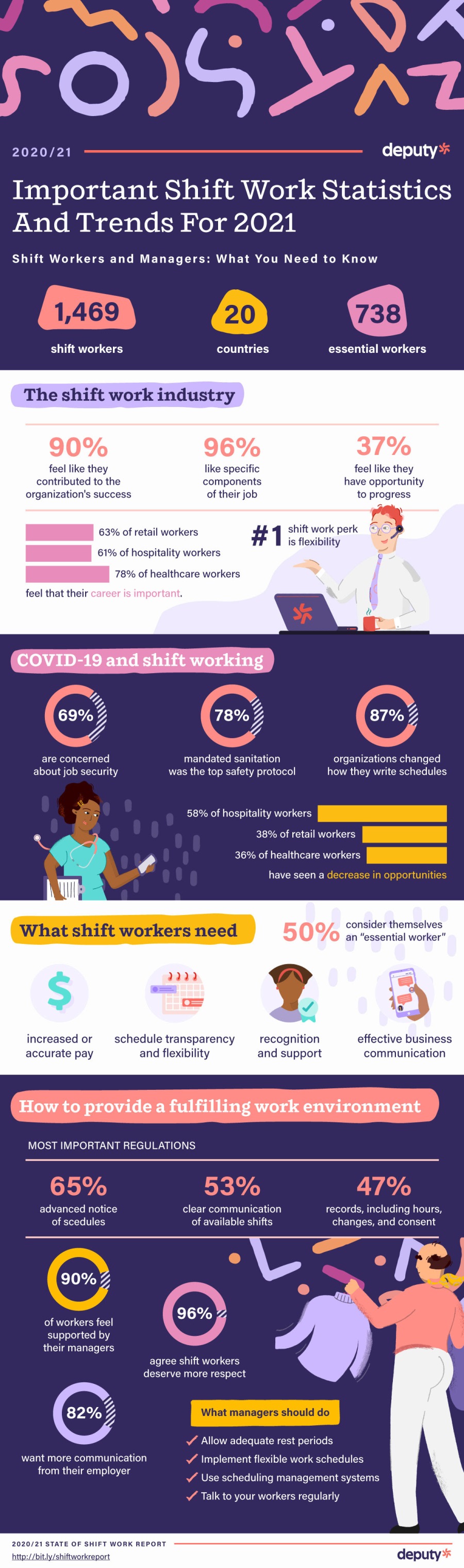 2020/21

deputy

Important Shift Work Statistics And Trends For 2021

Shift Workers and Managers: What You Need to Know

1,469 shift workers

20 countries

738 essential workers

The shift work industry

90% feel like they contributed to the organization's success

96% like specific components of their job

37% feel like they have opportunity to progress

63% of retail workers

61% of hospitality workers

78% of healthcare workers

feel that their career is important.

#1 shift work perk is flexibility

COVID-19 and shift working

69% are concerned about job security

78% mandated sanitation was the top safety protocol

87% organizations changed how they write schedules

58% of hospitality workers

38% of retail workers

36% of healthcare workers

have seen a decrease in opportunities

What shift workers need

50% consider themselves an "essential worker"

increased or accurate pay

schedule transparency and flexibility

recognition and support

effective business communication

How to provide a fulfilling work environment

MOST IMPORTANT REGULATIONS

65% advanced notice of scedules

53% clear communication of available shifts

47% records, including hours, changes, and consent

90% of workers feel supported by their managers

96% agree shift workers deserve more respect

82% want more communication from their employer

What managers should do

Allow adequate rest periods

Implement flexible work schedules

Use scheduling management systems

Talk to your workers regularly

2020/21 STATE OF SHIFT WORK REPORT

http://bit.ly/shiftworkreport

deputy