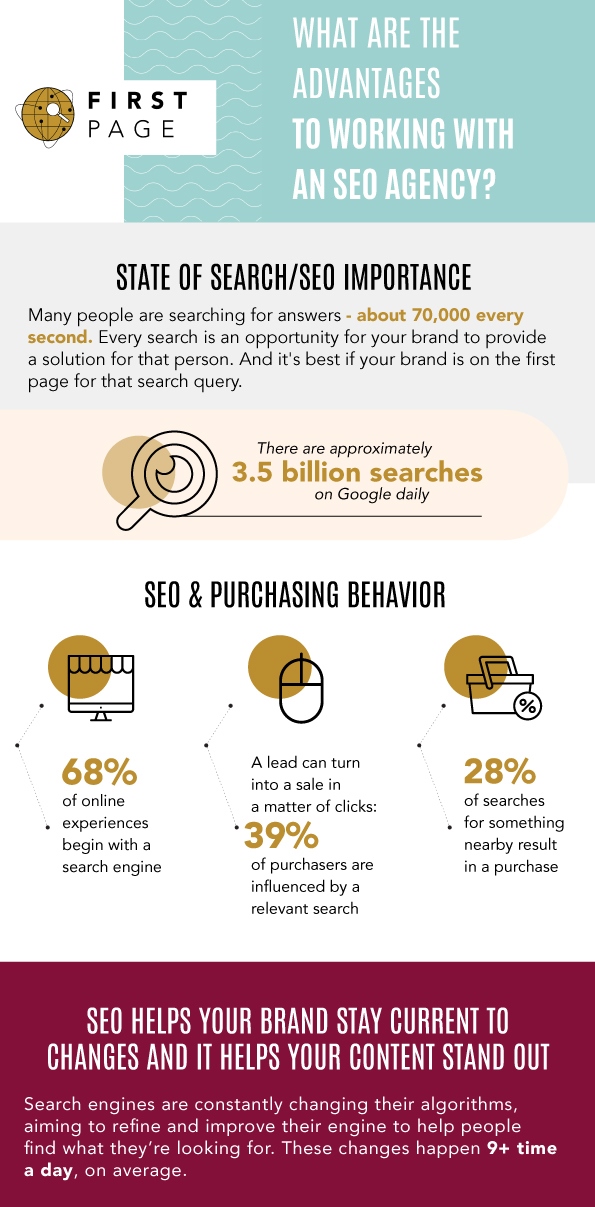 FIRST PAGE

WHAT ARE THE ADVANTAGES TO WORKING WITH AN SEO AGENCY?

STATE OF SEARCH/SEO IMPORTANCE

Many people are searching for answers - about 70,000 every second. Every search is an opportunity for your brand to provide a solution for that person. And it's best if your brand is on the first page for that search query.

There are approximately 3.5 billion searches on Google daily

SEO & PURCHASING BEHAVIOR

68% of online experiences begin with a search engine

A lead can turn into a sale in a matter of clicks: 39% of purchasers are influenced by a relevant search

28% of searches for something nearby result in a purchase

SEO HELPS YOUR BRAND STAY CURRENT TO CHANGES AND IT HELPS YOUR CONTENT STAND OUT

Search engines are constantly changing their algorithms, aiming to refine and improve their engine to help people find what they're looking for. These changes happen 9+ time a day, on average.