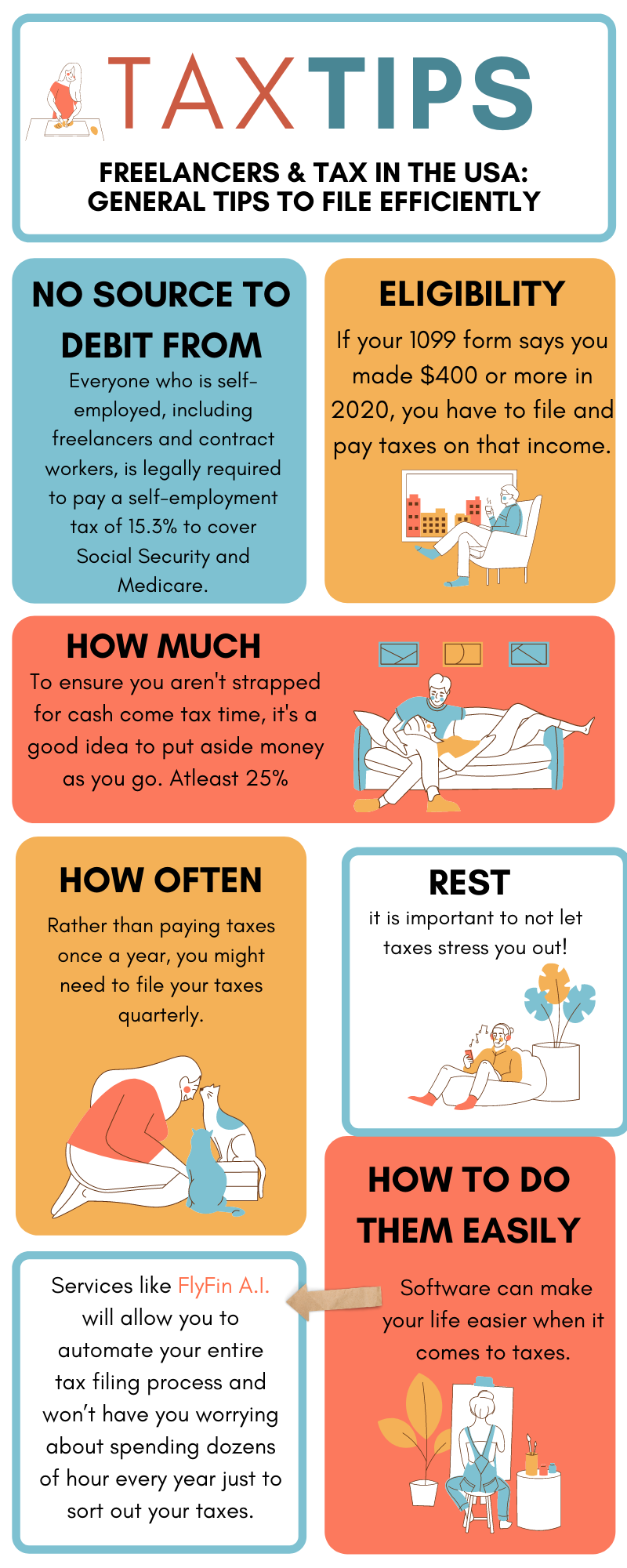 TAX TIPS

FREELANCERS & TAX IN THE USA: GENERAL TIPS TO FILE EFFICIENTLY

NO SOURCE TO DEBIT FROM

Everyone who is self-employed, including freelancers and contract workers, is legally required to pay a self-employment tax of 15.3% to cover Social Security and Medicare.

ELIGIBILITY

If your 1099 form says you made $400 or more in 2020, you have to file and pay taxes on that income.

HOW MUCH

To ensure you aren't strapped for cash come tax time, it's a good idea to put aside money as you go. Atleast 25%

HOW OFTEN

Rather than paying taxes once a year, you might need to file your taxes quarterly.

REST

it is important to not let taxes stress you out!

HOW TO DO THEM EASILY

Software can make your life easier when it comes to taxes.

Services like FlyFin A.I. will allow you to automate your entire tax filing process and won't have you worrying about spending dozens of hour every year just to sort out your taxes.