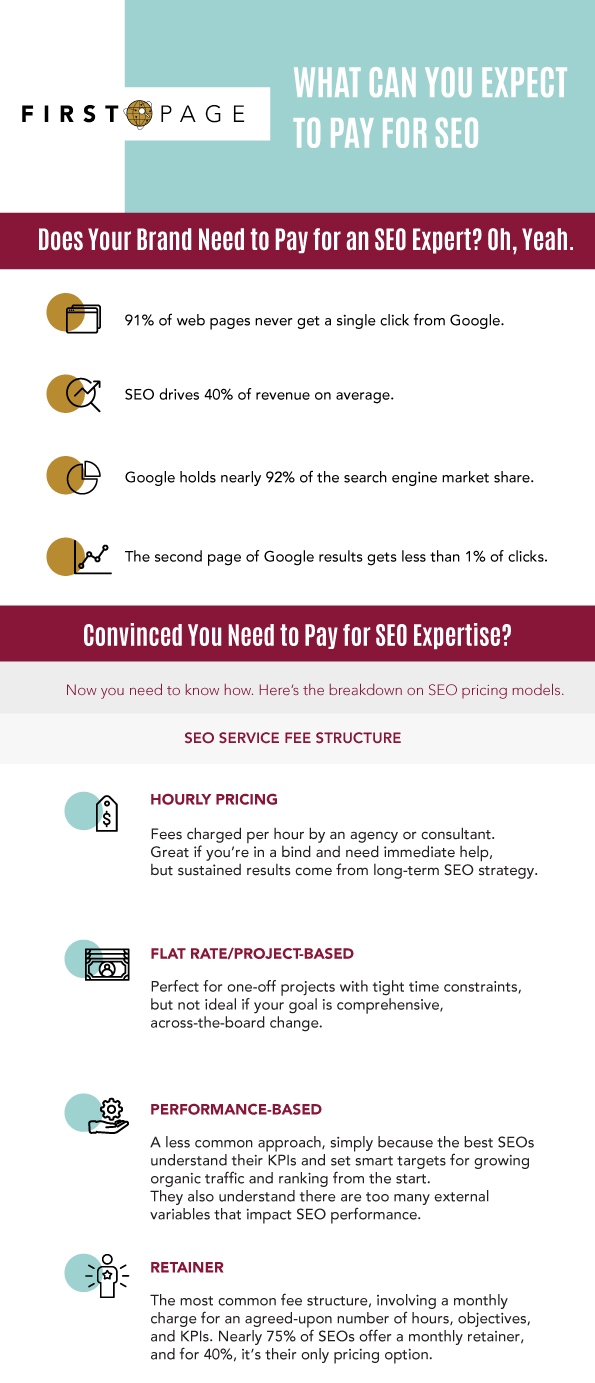 FIRST PAGE

WHAT CAN YOU EXPECT TO PAY FOR SEO

Does Your Brand Need to Pay for an SEO Expert? Oh, Yeah.

91% of web pages never get a single click from Google.

SEO drives 40% of revenue on average.

Google holds nearly 92% of the search engine market share.

The second page of Google results gets less than 1% of clicks.

Convinced You Need to Pay for SEO Expertise?

Now you need to know how. Here's the breakdown on SEO pricing models.

SEO SERVICE FEE STRUCTURE

HOURLY PRICING

Fees charged per hour by an agency or consultant. Great if you're in a bind and need immediate help, but sustained results come from long-term SEO strategy.

FLAT RATE/PROJECT-BASED

Perfect for one-off projects with tight time constraints, but not ideal if your goal is comprehensive, across-the-board change.

PERFORMANCE-BASED

A less common approach, simply because the best SEOs understand their KPIs and set smart targets for growing organic traffic and ranking from the start.
They also understand there are too many external variables that impact SEO performance.

RETAINER

The most common fee structure, involving a monthly charge for an agreed-upon number of hours, objectives, and KPIs. Nearly 75% of SEOs offer a monthly retainer, and for 40%, it's their only pricing option.