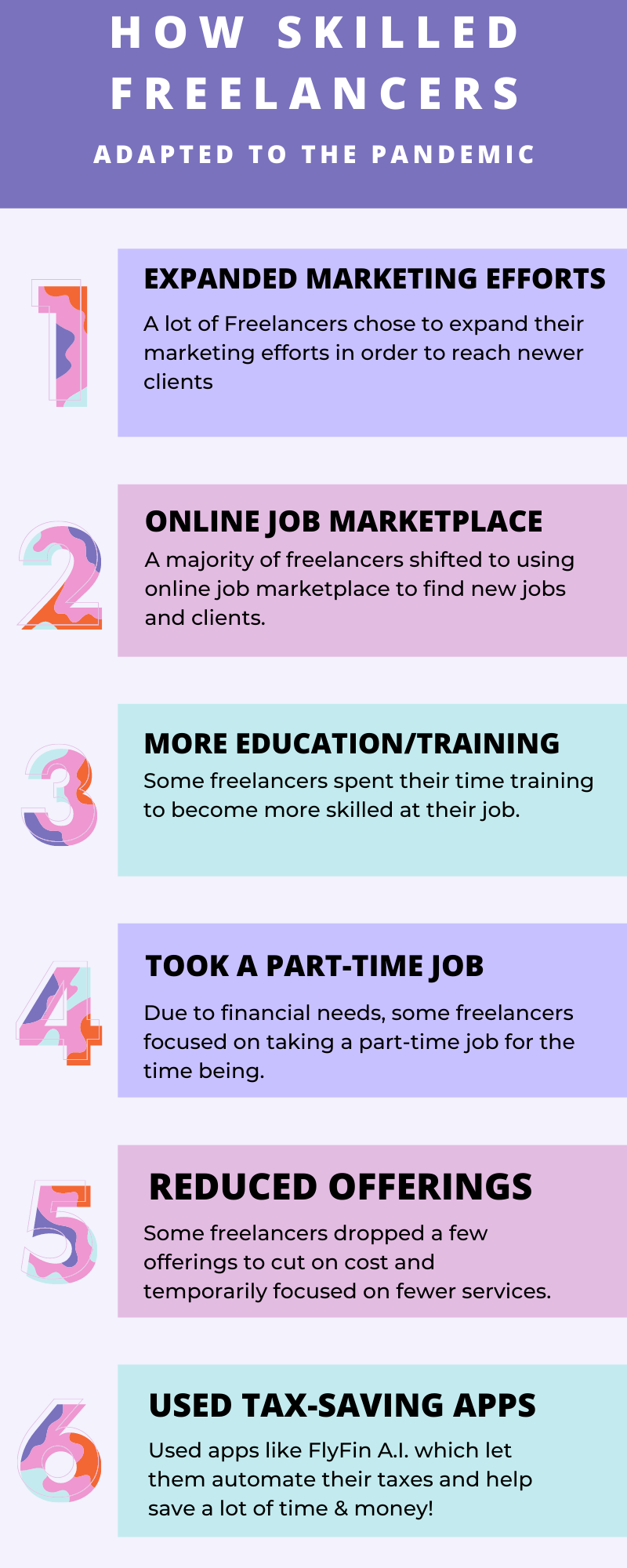 HOW SKILLED FREELANCERS

ADAPTED TO THE PANDEMIC

1

EXPANDED MARKETING EFFORTS

A lot of Freelancers chose to expand their marketing efforts in order to reach newer clients

2

ONLINE JOB MARKETPLACE

A majority of freelancers shifted to using online job marketplace to find new jobs and clients.

3

MORE EDUCATION/TRAINING

Some freelancers spent their time training to become more skilled at their job.

4

TOOK A PART-TIME JOB

Due to financial needs, some freelancers focused on taking a part-time job for the time being.

5

REDUCED OFFERINGS

Some freelancers dropped a few offerings to cut on cost and temporarily focused on fewer services.

6

USED TAX-SAVING APPS

Used apps like FlyFin A.I. which let them automate their taxes and help save a lot of time & money!