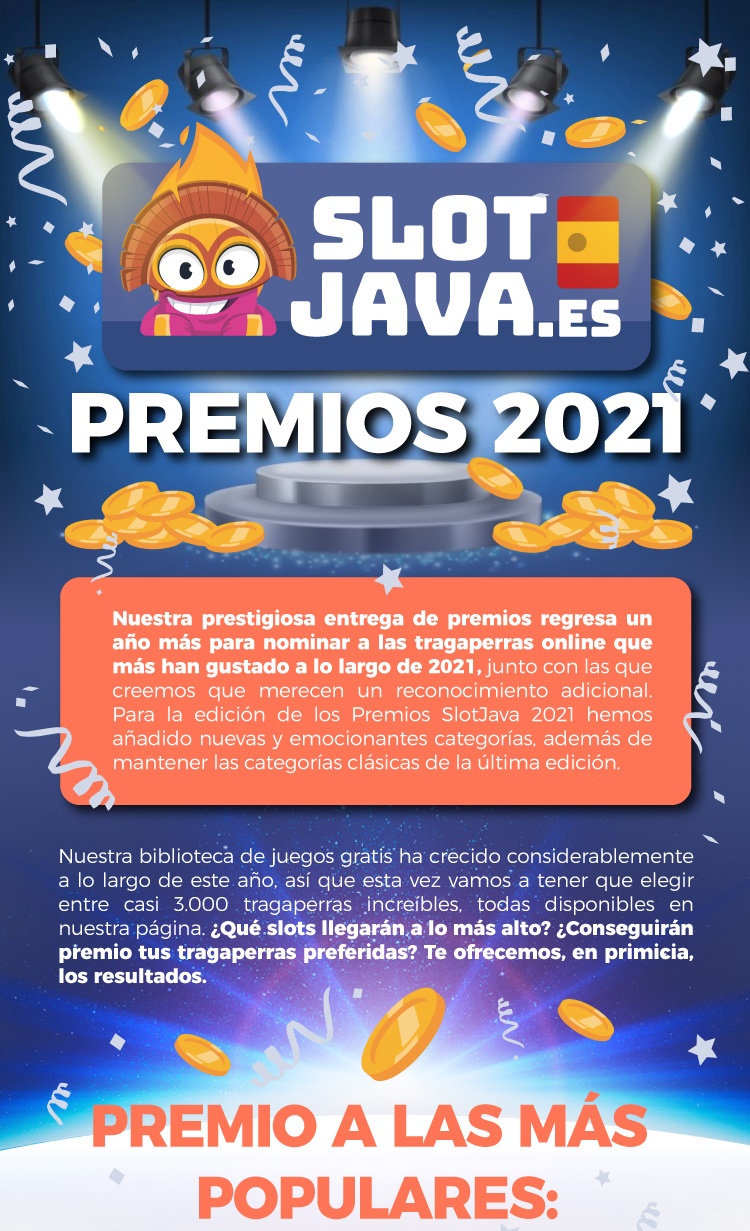 SLOT JAVA.ES

PREMIOS 2021

Nuestra prestigiosa entrega de premios regresa un año más para nominar a las tragaperras online que más han gustado a lo largo de 2021, junto con las que creemos que merecen un reconocimiento adicional. Para la edición de los Premios SlotJava 2021 hemos añadido nuevas y emocionantes categorías, además de mantener las categorías clásicas de la última edición.

Nuestra biblioteca de juegos gratis ha crecido considerablemente a lo largo de este año, así que esta vez vamos a tener que elegir entre casi 3.000 tragaperras increíbles, todas disponibles en nuestra página. ¿Qué slots llegarán a lo más alto? ¿Conseguirán premio tus tragaperras preferidas? Te ofrecemos, en primicia, los resultados.

PREMIO A LAS MÁS POPULARES: