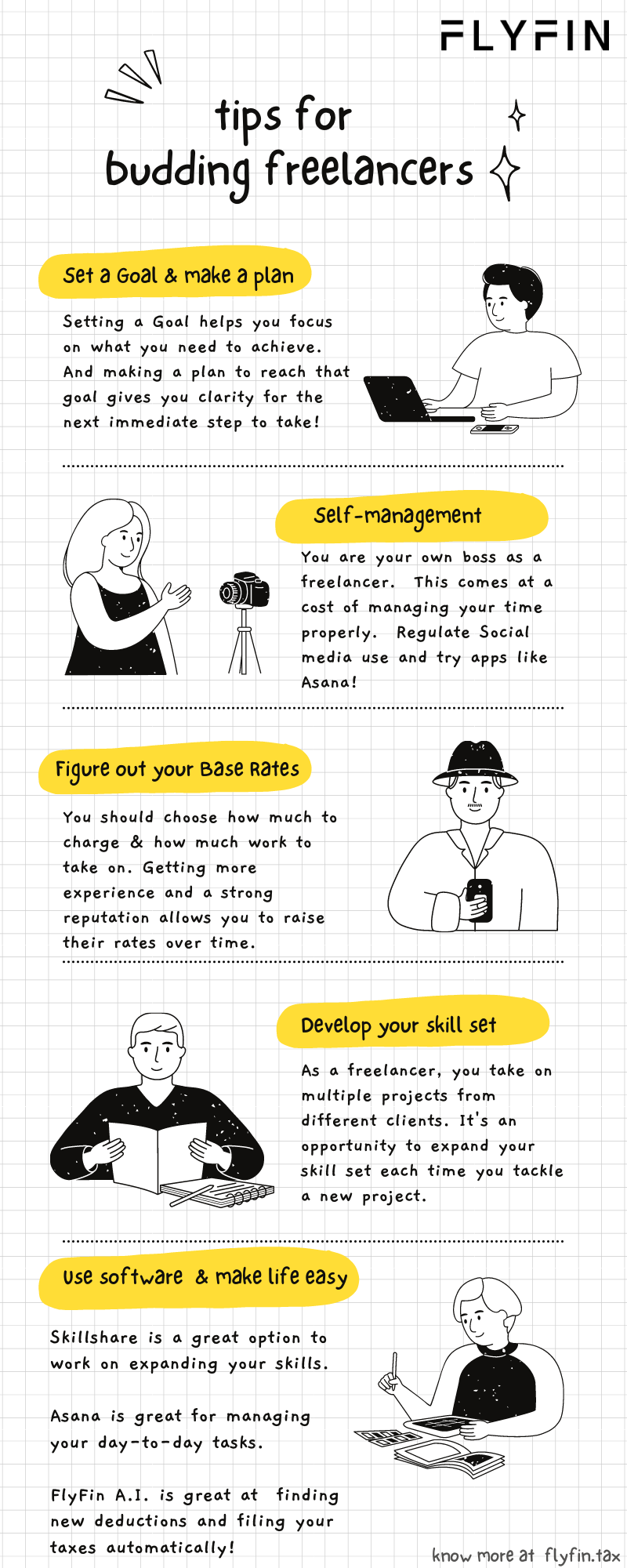 FLYFIN

tips for
budding freelancers

Set a Goal & make a plan

Setting a Goal helps you focus on what you need to achieve. And making a plan to reach that goal gives you clarity for the next immediate step to take!

Self-management

You are your own boss as a freelancer. This comes at a cost of managing your time properly. Regulate Social media use and try apps like Asana!

Figure out your Base Rates

You should choose how much to charge & how much work to take on. Getting more experience and a strong reputation allows you to raise their rates over time.

Develop your skill set

As a freelancer, you take on multiple projects from different clients. It's an opportunity to expand your skill set each time you tackle a new project.

Use software & make life easy

Skillshare is a great option to work on expanding your skills.

Asana is great for managing your day-to-day tasks.

FlyFin A.I. is great at finding new deductions and filing your taxes automatically!

know more at flyfin.tax