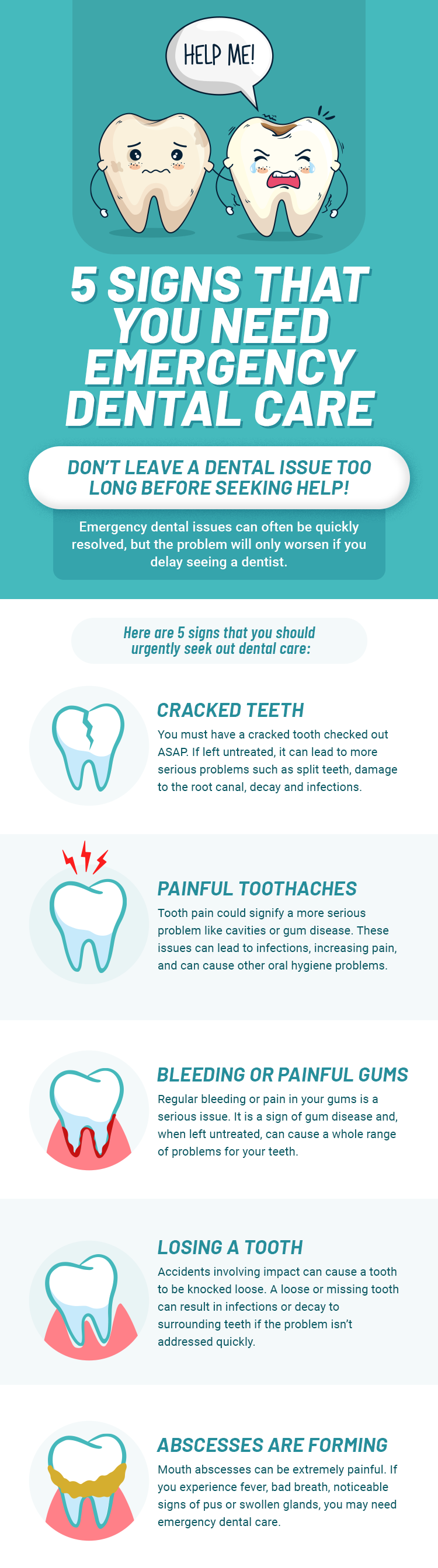 HELP ME!

5 SIGNS THAT YOU NEED EMERGENCY DENTAL CARE

DON'T LEAVE A DENTAL ISSUE TOO LONG BEFORE SEEKING HELP!

Emergency dental issues can often be quickly resolved, but the problem will only worsen if you delay seeing a dentist.

Here are 5 signs that you should urgently seek out dental care:

CRACKED TEETH

You must have a cracked tooth checked out ASAP. If left untreated, it can lead to more serious problems such as split teeth, damage to the root canal, decay and infections.

PAINFUL TOOTHACHES

Tooth pain could signify a more serious problem like cavities or gum disease. These issues can lead to infections, increasing pain, and can cause other oral hygiene problems.

BLEEDING OR PAINFUL GUMS

Regular bleeding or pain in your gums is a serious issue. It is a sign of gum disease and, when left untreated, can cause a whole range of problems for your teeth.

LOSING A TOOTH

Accidents involving impact can cause a tooth to be knocked loose. A loose or missing tooth can result in infections or decay to surrounding teeth if the problem isn't addressed quickly.

ABSCESSES ARE FORMING

Mouth abscesses can be extremely painful. If you experience fever, bad breath, noticeable signs of pus or swollen glands, you may need emergency dental care.