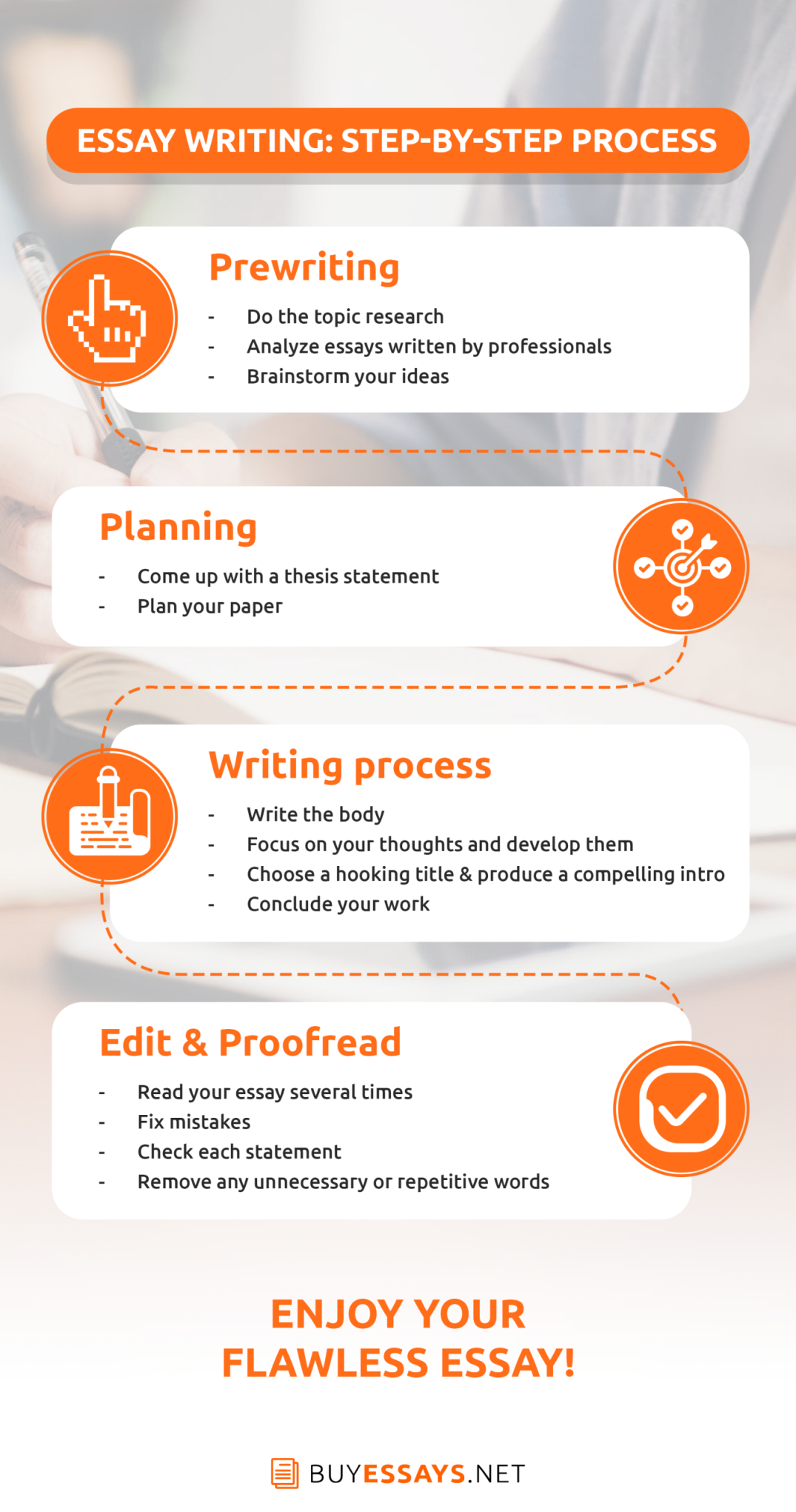 ESSAY WRITING: STEP-BY-STEP PROCESS

Prewriting

- Do the topic research
- Analyze essays written by professionals
- Brainstorm your ideas

Planning

- Come up with a thesis statement
- Plan your paper

Writing process

- Write the body
- Focus on your thoughts and develop them
- Choose a hooking title & produce a compelling intro
- Conclude your work

Edit & Proofread

- Read your essay several times
- Fix mistakes
- Check each statement
- Remove any unnecessary or repetitive words

ENJOY YOUR FLAWLESS ESSAY!

BUYESSAYS.NET