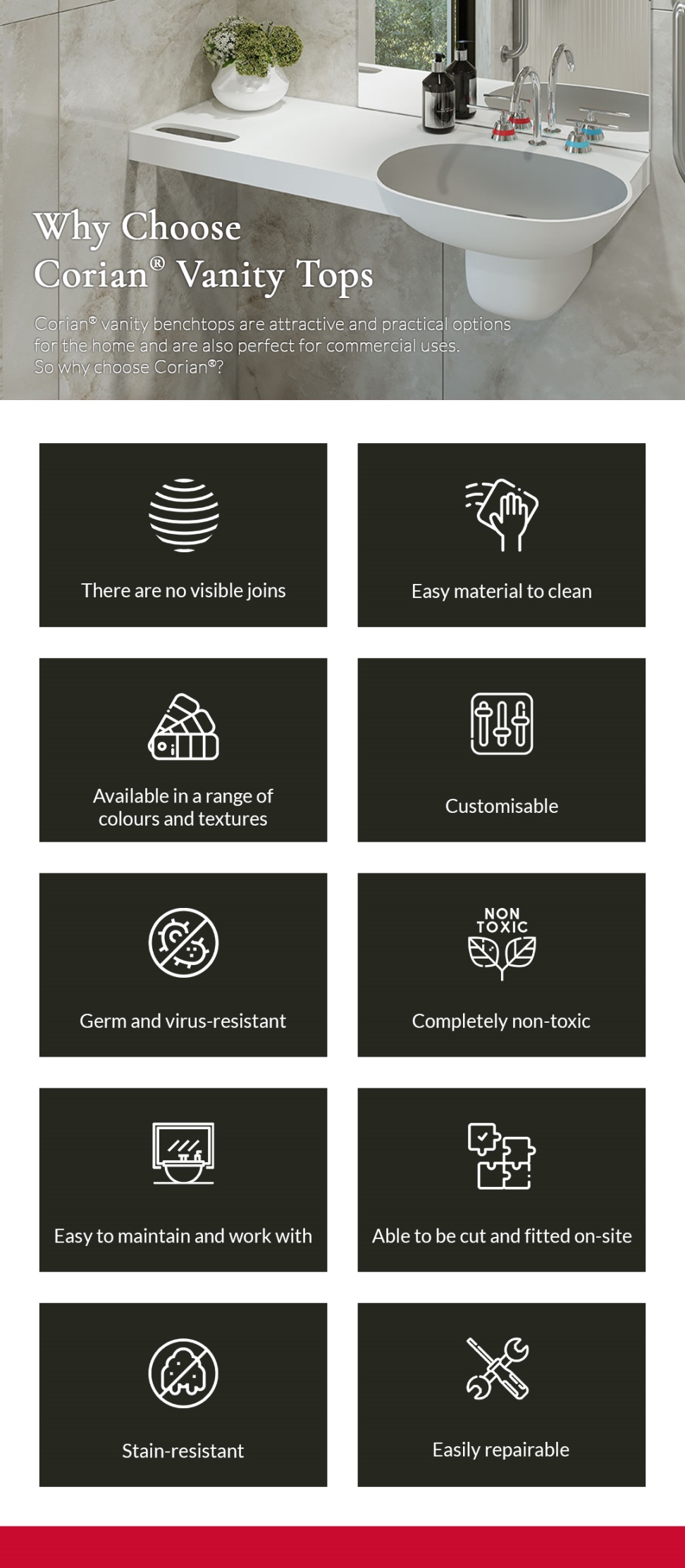 Why Choose Corian® Vanity Tops

Corian® vanity benchtops are attractive and practical options for the home and are also perfect for commercial uses. So why choose Corian®?

There are no visible joins

Easy material to clean

Available in a range of colours and textures

Customisable

Germ and virus-resistant

NON TOXIC

Completely non-toxic

Easy to maintain and work with

Able to be cut and fitted on-site

Stain-resistant

Easily repairable