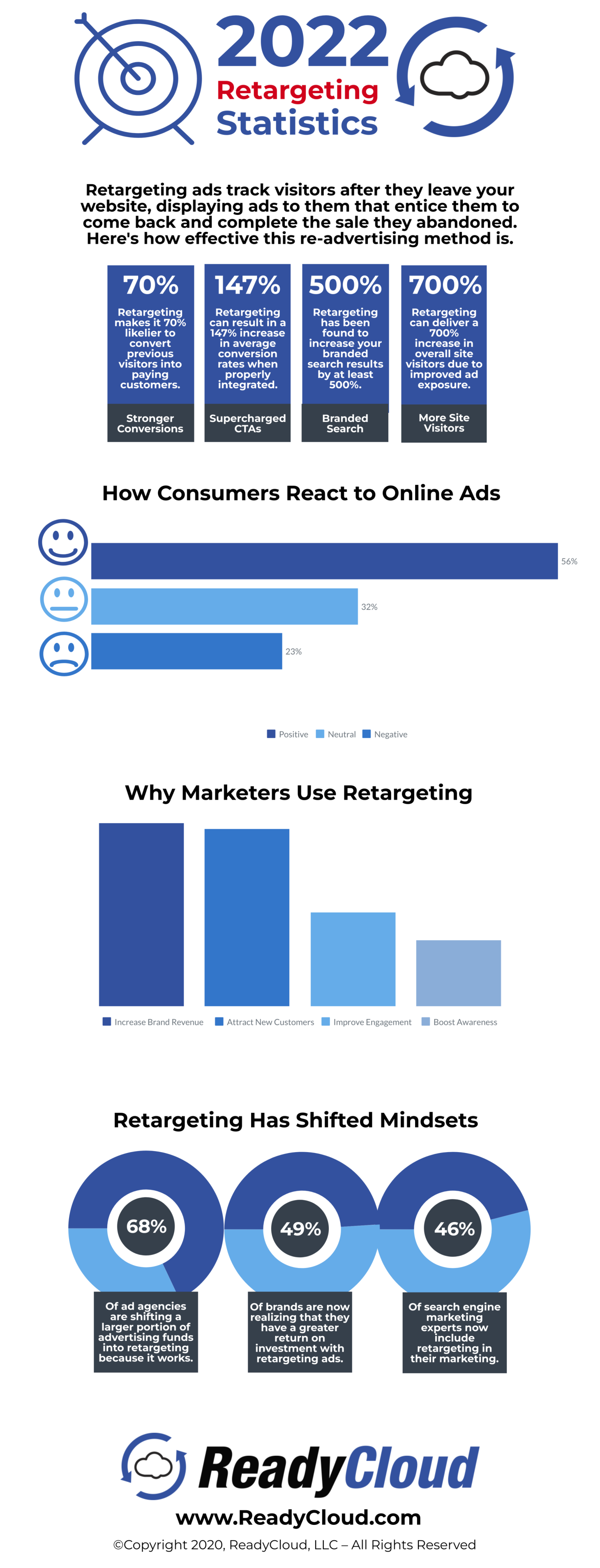 2022
Retargeting
Statistics

Retargeting ads track visitors after they leave your website, displaying ads to them that entice them to come back and complete the sale they abandoned. Here's how effective this re-advertising method is.

70%
Retargeting makes it 70% likelier to convert previous visitors into paying customers.
Stronger Conversions

147%
Retargeting can result in a 147% increase in average conversion rates when properly integrated.
Supercharged CTAs

500%
Retargeting has been found to increase your branded search results by at least 500%.
Branded Search

700%
Retargeting can deliver a 700% increase in overall site visitors due to improved ad exposure.
More Site Visitors

How Consumers React to Online Ads

56%
32%
23%

Positive Neutral Negative

Why Marketers Use Retargeting

Increase Brand Revenue Attract New Customers Improve Engagement Boost Awareness

Retargeting Has Shifted Mindsets

68%
Of ad agencies are shifting a larger portion of advertising funds into retargeting because it works.

49%
Of brands are now realizing that they have a greater return on investment with retargeting ads.

46%
Of search engine marketing experts now include retargeting in their marketing.

ReadyCloud
www.ReadyCloud.com
©Copyright 2020, ReadyCloud, LLC – All Rights Reserved