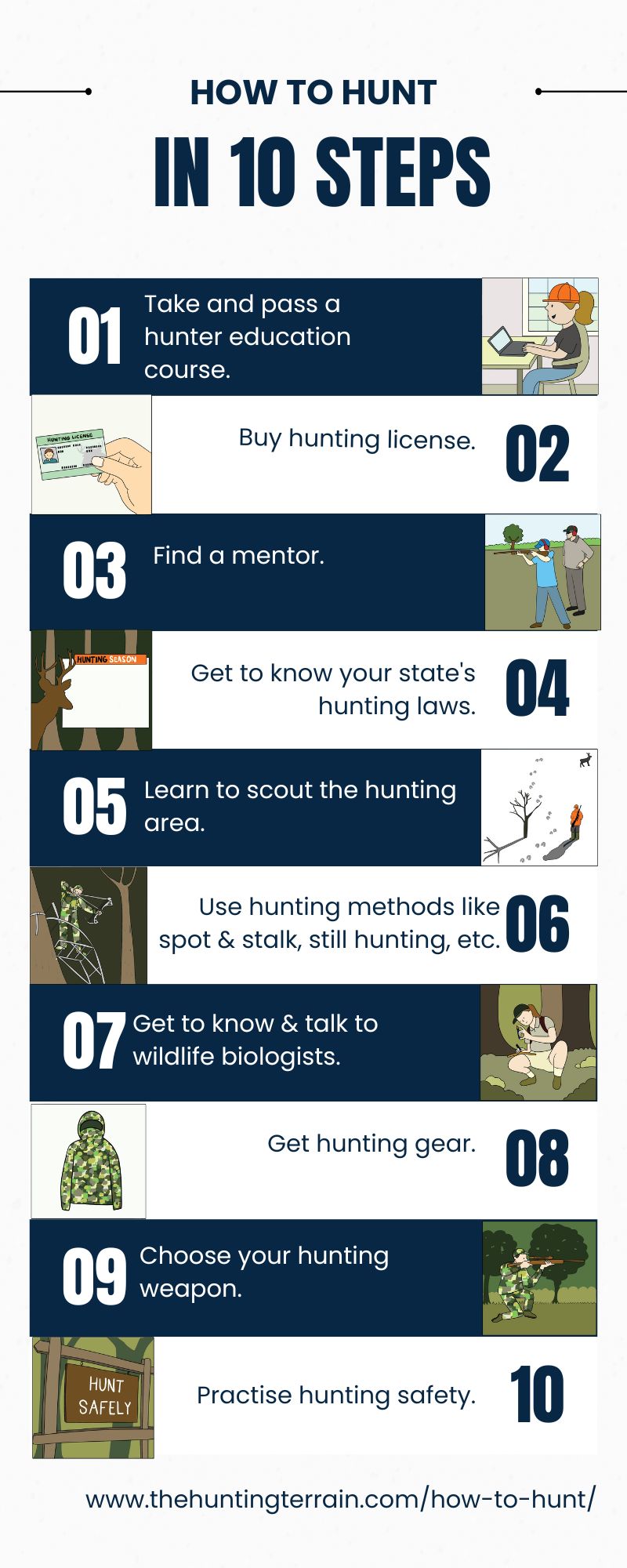 HOW TO HUNT

IN 10 STEPS

01 Take and pass a hunter education course.

HUNTING LICENSE

Buy hunting license. 02

03 Find a mentor.

HUNTING SEASON

Get to know your state's hunting laws. 04

05 Learn to scout the hunting area.

Use hunting methods like spot & stalk, still hunting, etc. 06

07 Get to know & talk to wildlife biologists.

Get hunting gear. 08

09 Choose your hunting weapon.

HUNT SAFELY

Practise hunting safety. 10

www.thehuntingterrain.com/how-to-hunt/