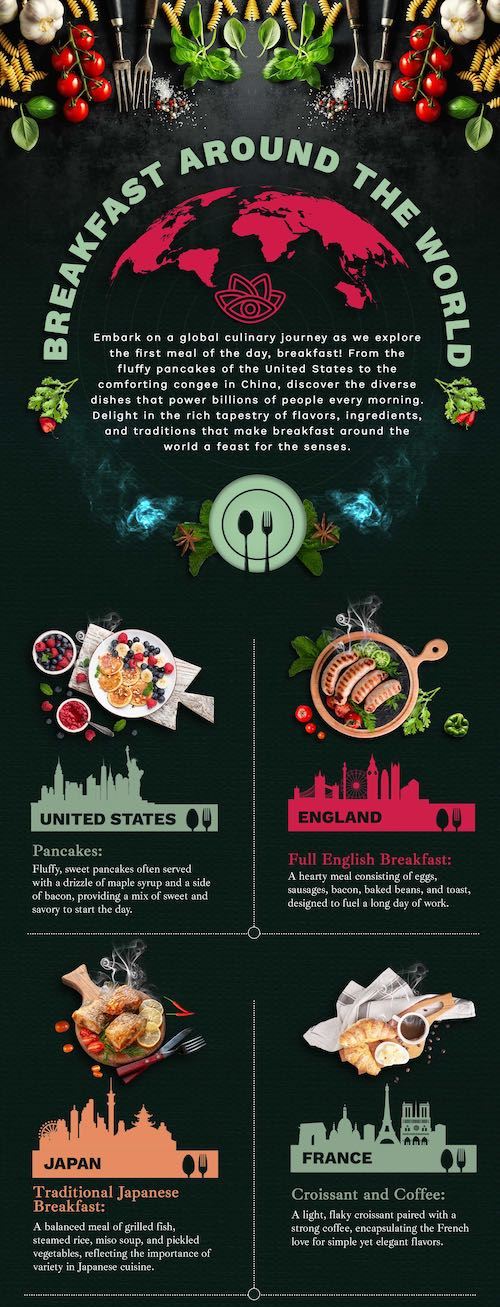 BREAKFAST AROUND THE WORLD

Embark on a global culinary journey as we explore the first meal of the day, breakfast! From the fluffy pancakes of the United States to the comforting congee in China, discover the diverse dishes that power billions of people every morning. Delight in the rich tapestry of flavors, ingredients, and traditions that make breakfast around the world a feast for the senses.

UNITED STATES

Pancakes:

Fluffy, sweet pancakes often served with a drizzle of maple syrup and a side of bacon, providing a mix of sweet and savory to start the day.

ENGLAND

Full English Breakfast:

A hearty meal consisting of eggs, sausages, bacon, baked beans, and toast, designed to fuel a long day of work.

JAPAN

Traditional Japanese Breakfast:

A balanced meal of grilled fish, steamed rice, miso soup, and pickled vegetables, reflecting the importance of variety in Japanese cuisine.

FRANCE

Croissant and Coffee:

A light, flaky croissant paired with a strong coffee, encapsulating the French love for simple yet elegant flavors.